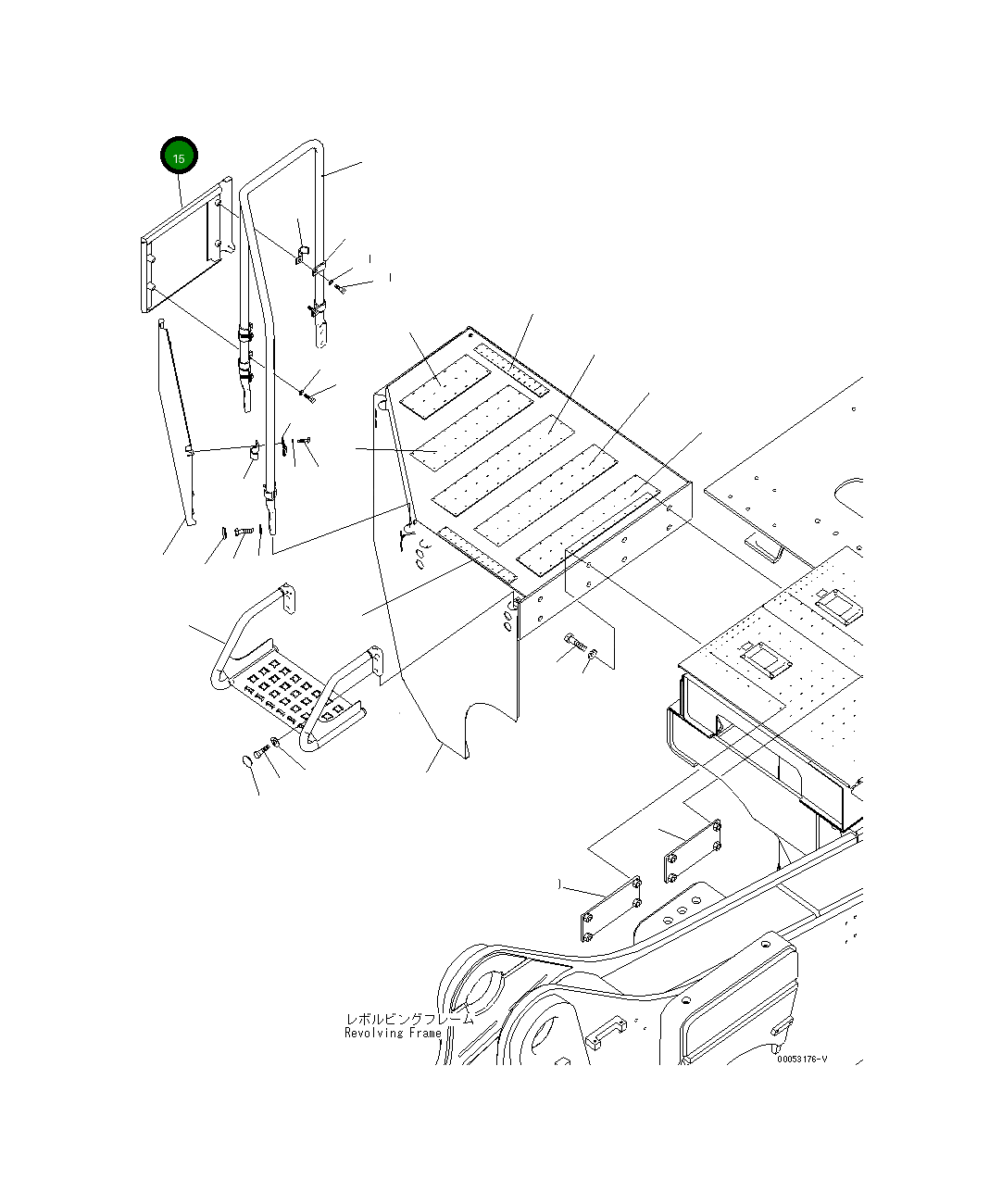 15

レボルビングフレーム
Revolving Frame

00053176-V