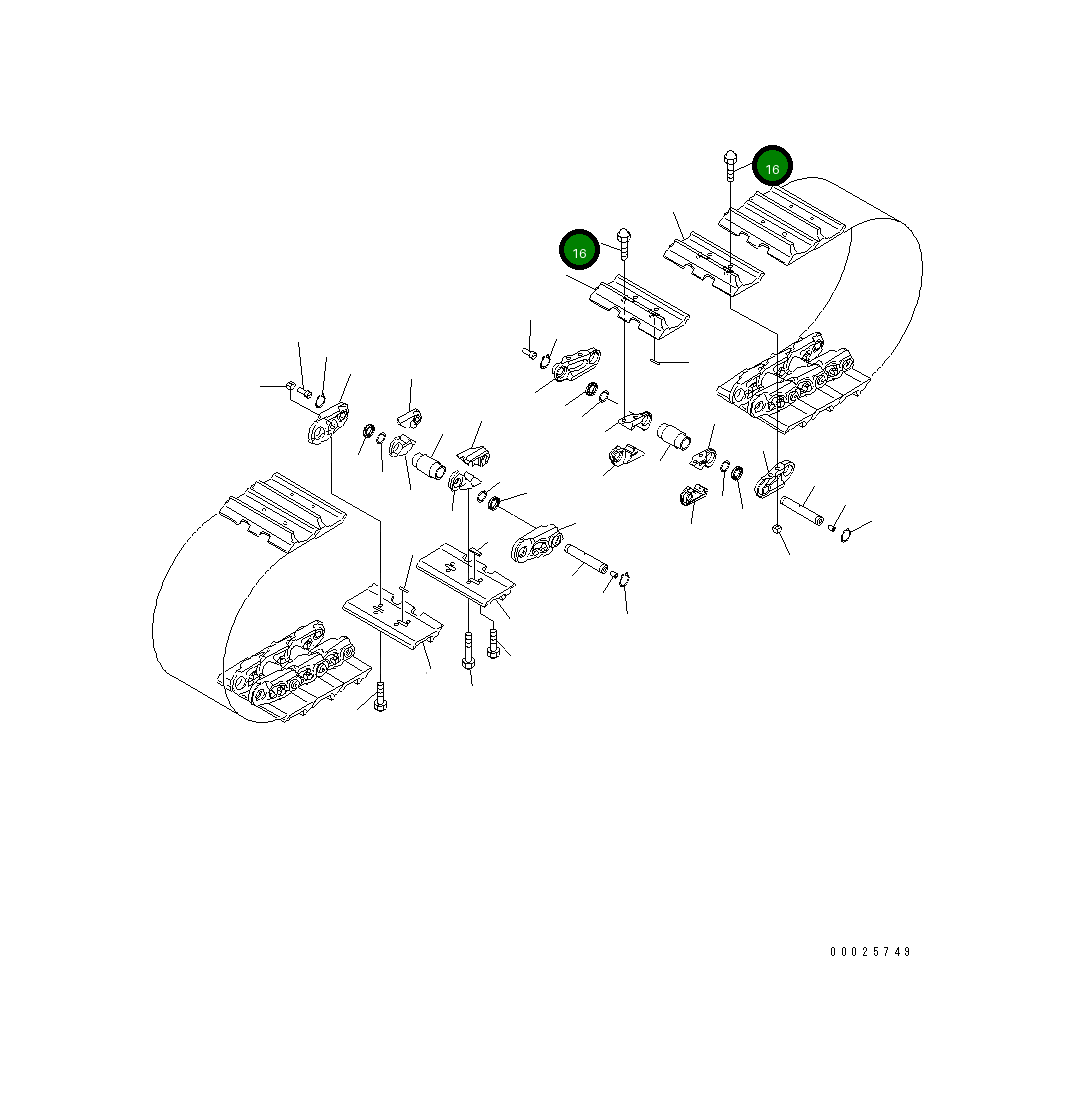 16

16

00025749