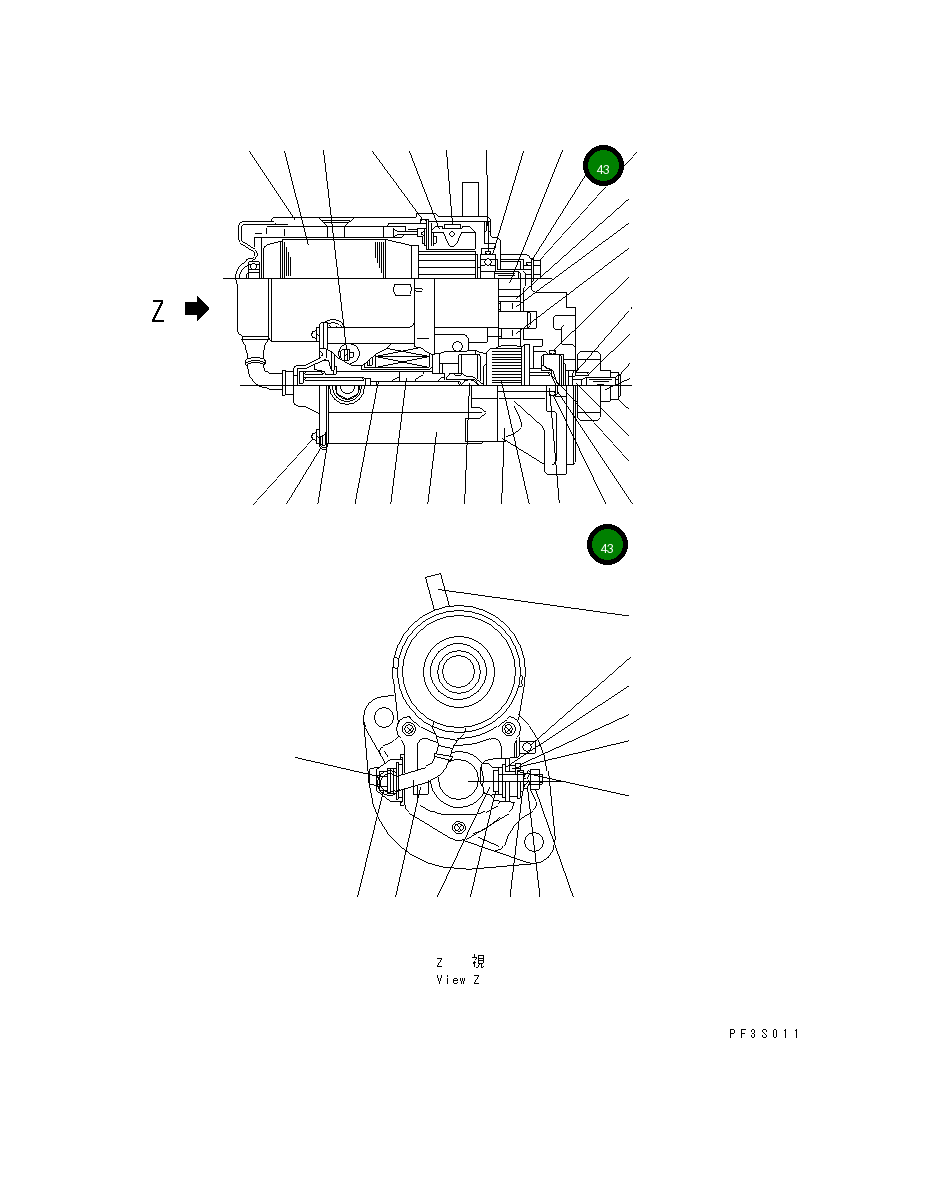 43

Z

43

Z 視
View Z

PF3S011