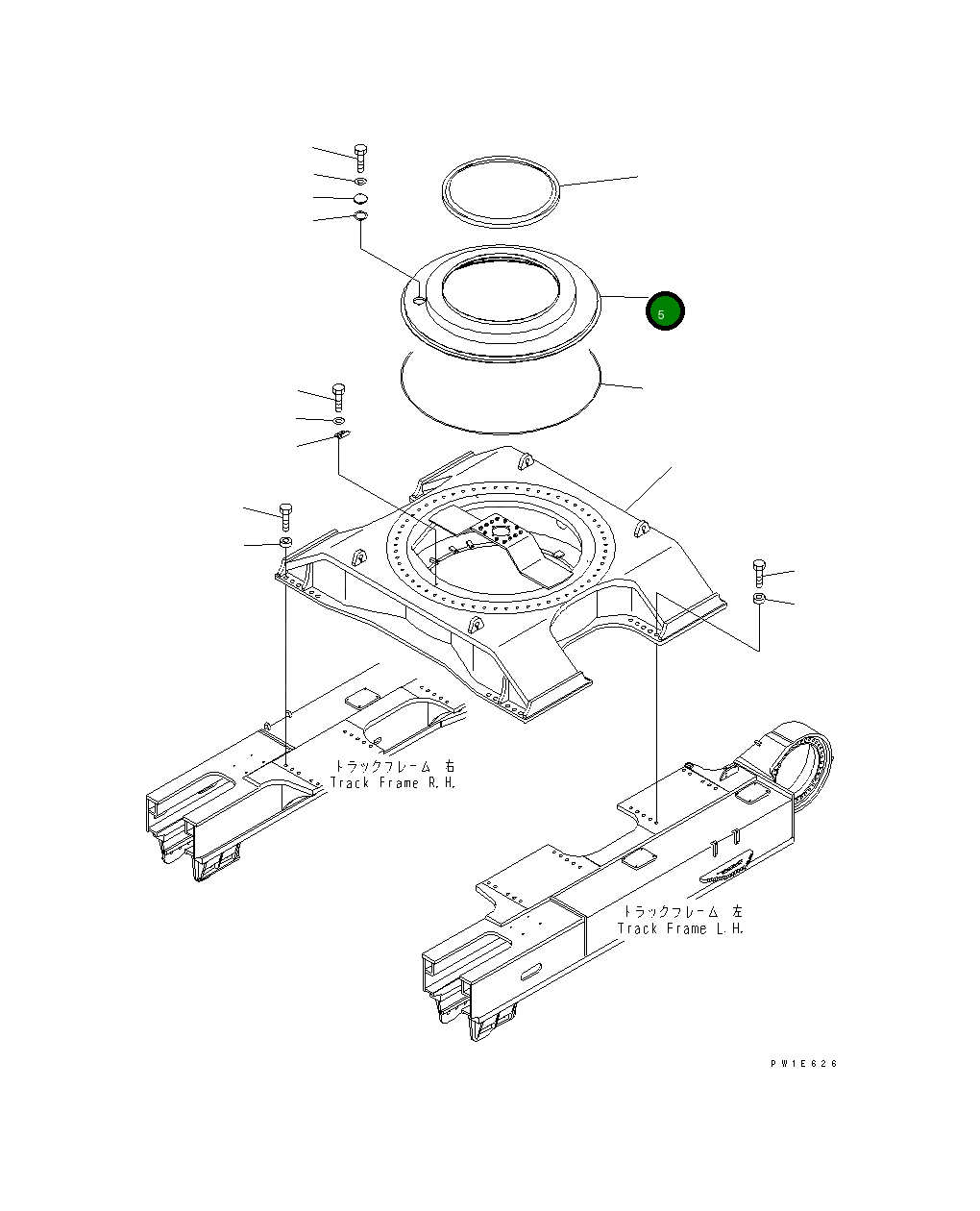 5

トラックフレーム 右
Track Frame R.H.

トラックフレーム 左
Track Frame L.H.

PW1E626