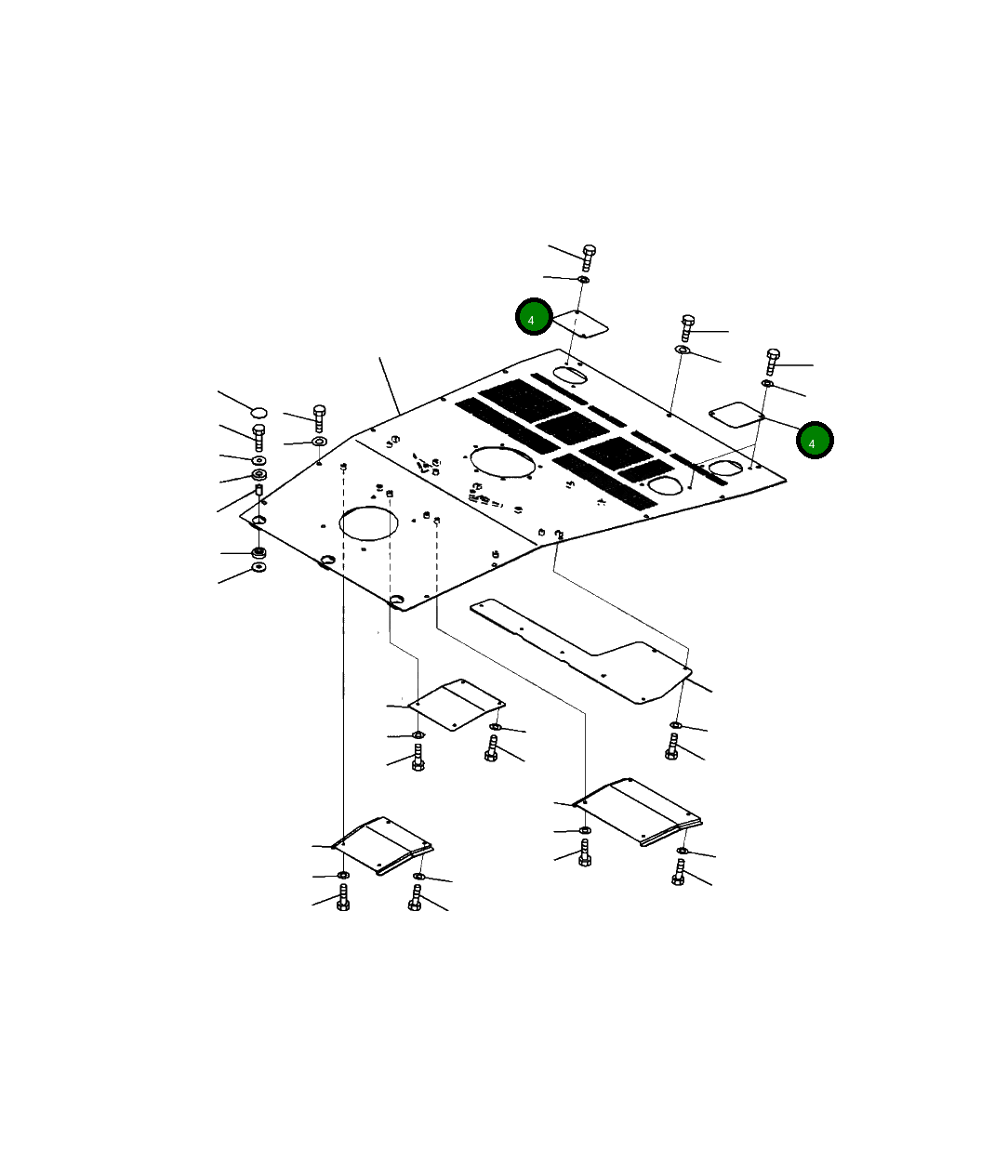 4

4