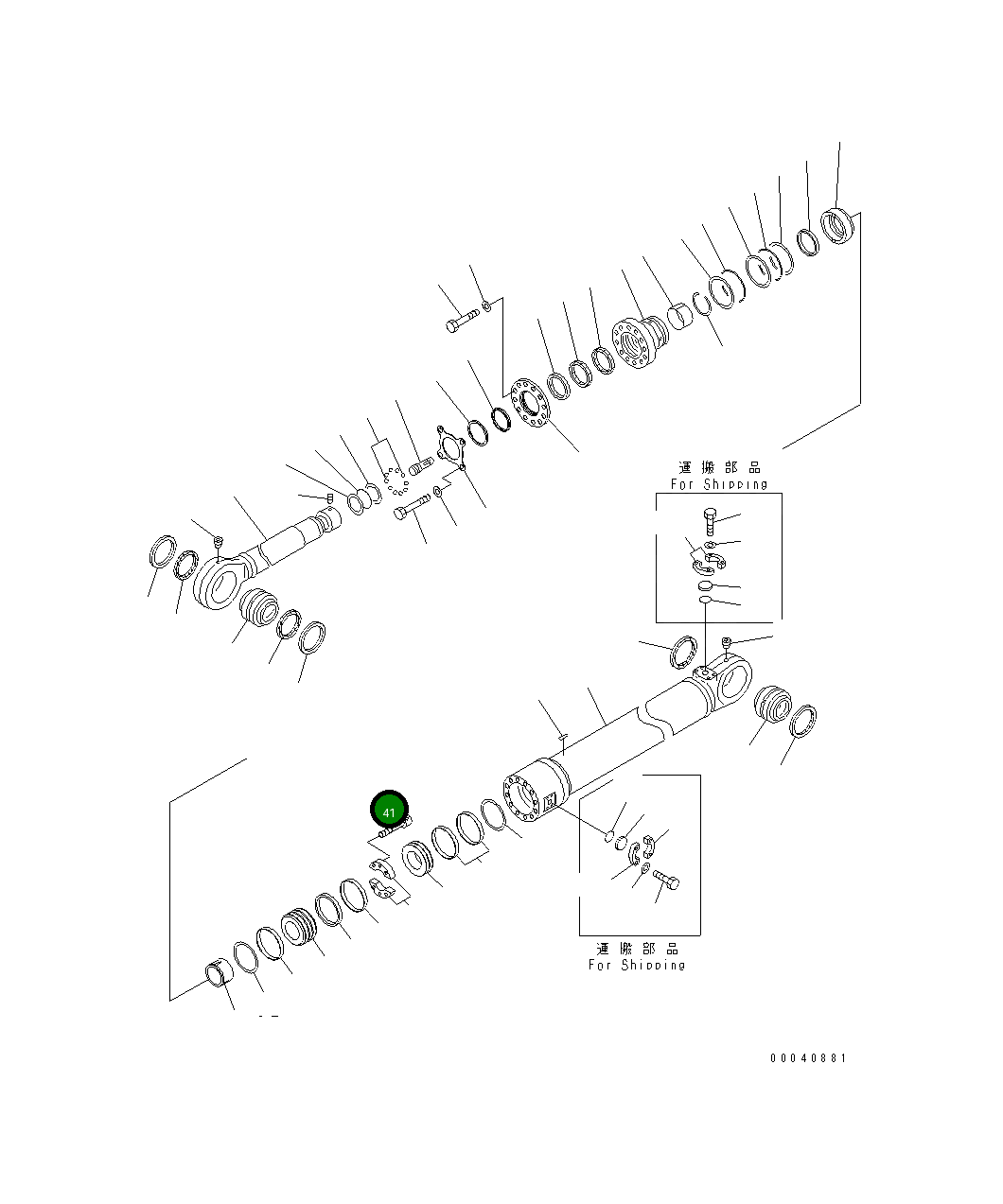 運搬部品
For Shipping

41

運搬部品
For Shipping

00040881