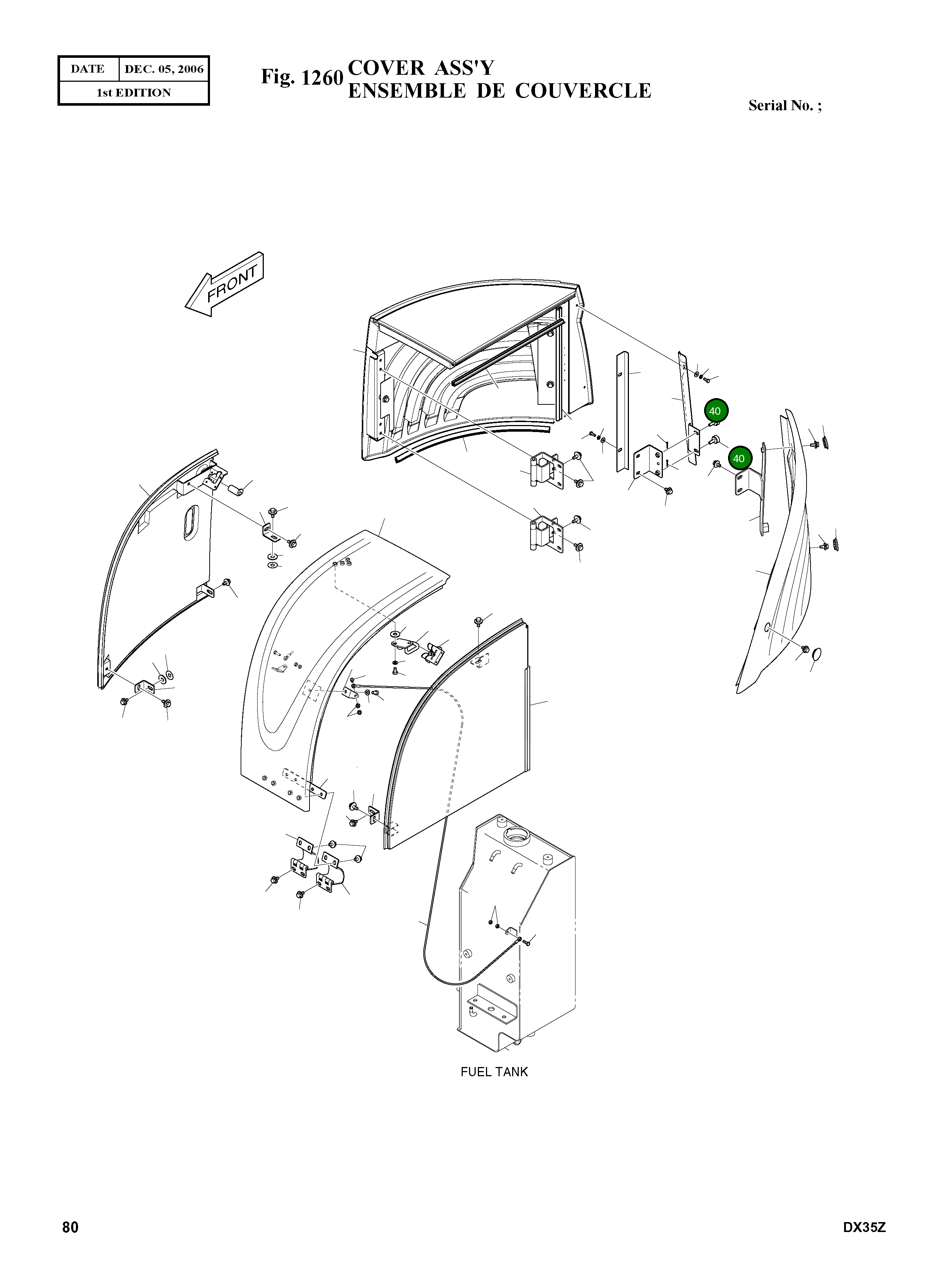 | DATE | DEC. 05, 2006 |
|---|---|
| 1st EDITION | |

Fig. 1260 COVER ASS'Y
ENSEMBLE DE COUVERCLE

Serial No. ;

FRONT

40

40

FUEL TANK

80

DX35Z