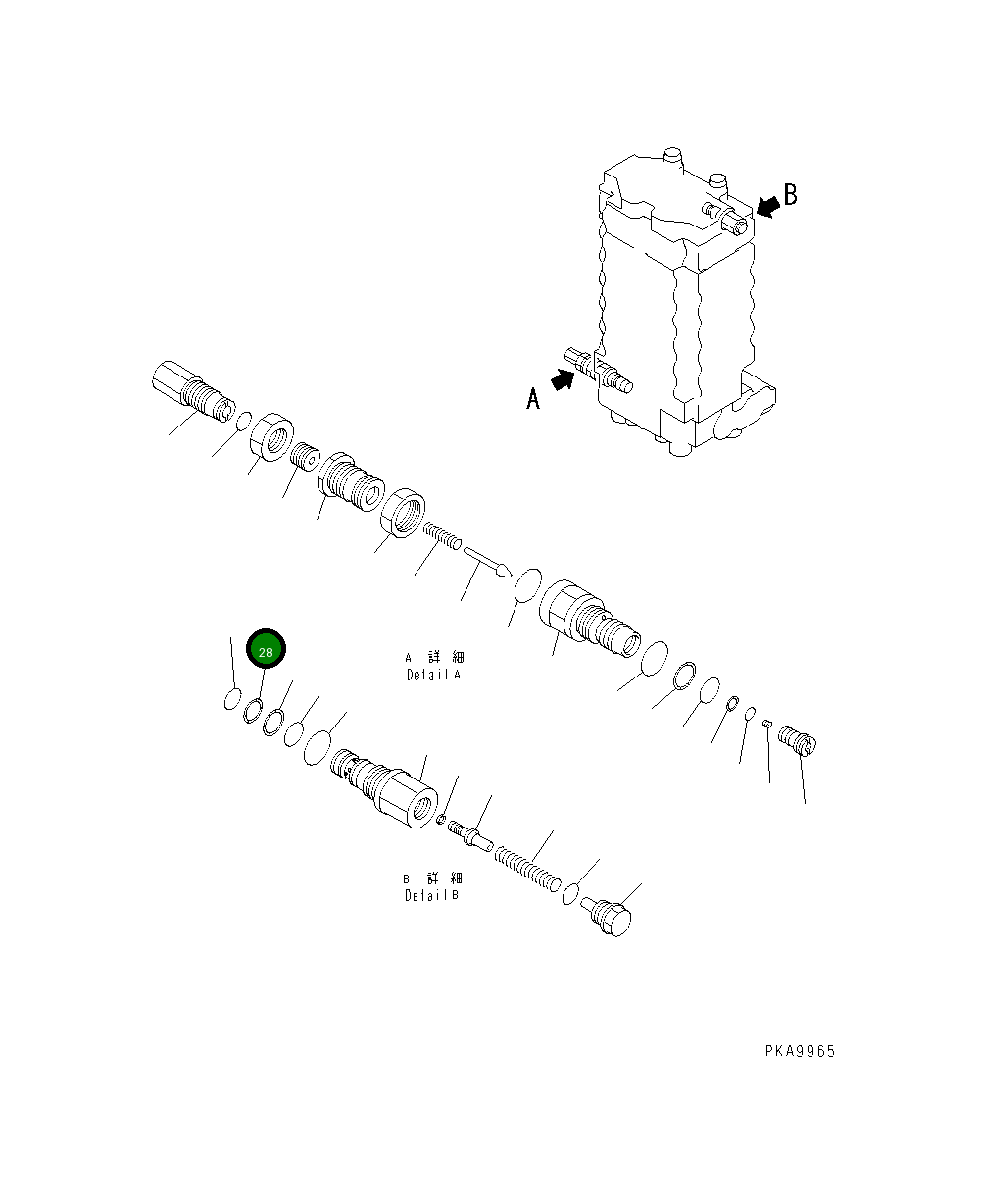 B

A

28

A 詳 細
Detail A

B 詳 細
Detail B

PKA9965