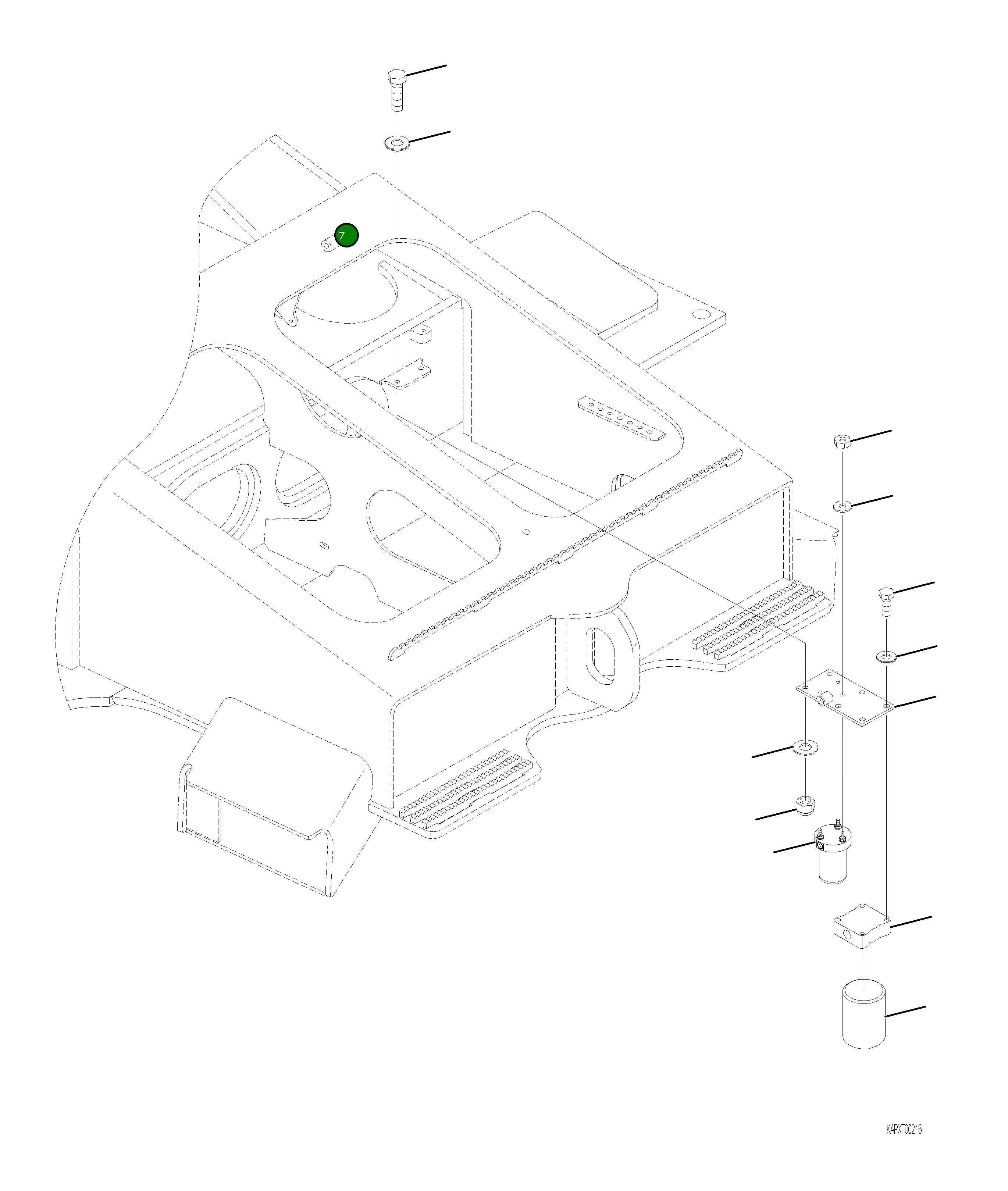 7

KAPXT00216