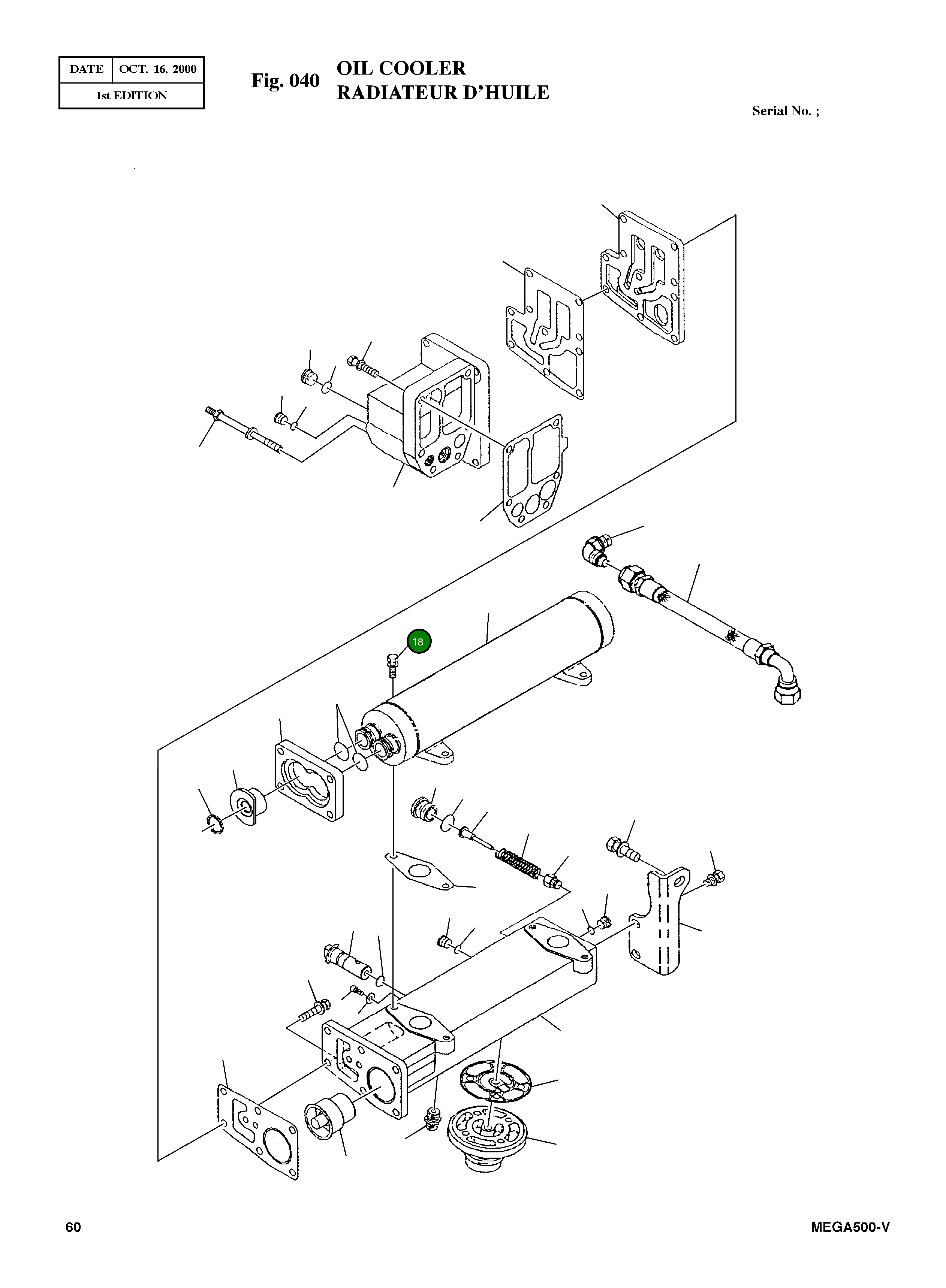 | DATE | OCT. 16, 2000 |
|---|---|
| 1st EDITION | |

Fig. 040 OIL COOLER
RADIATEUR D'HUILE

Serial No. ;

18

60

MEGA500-V