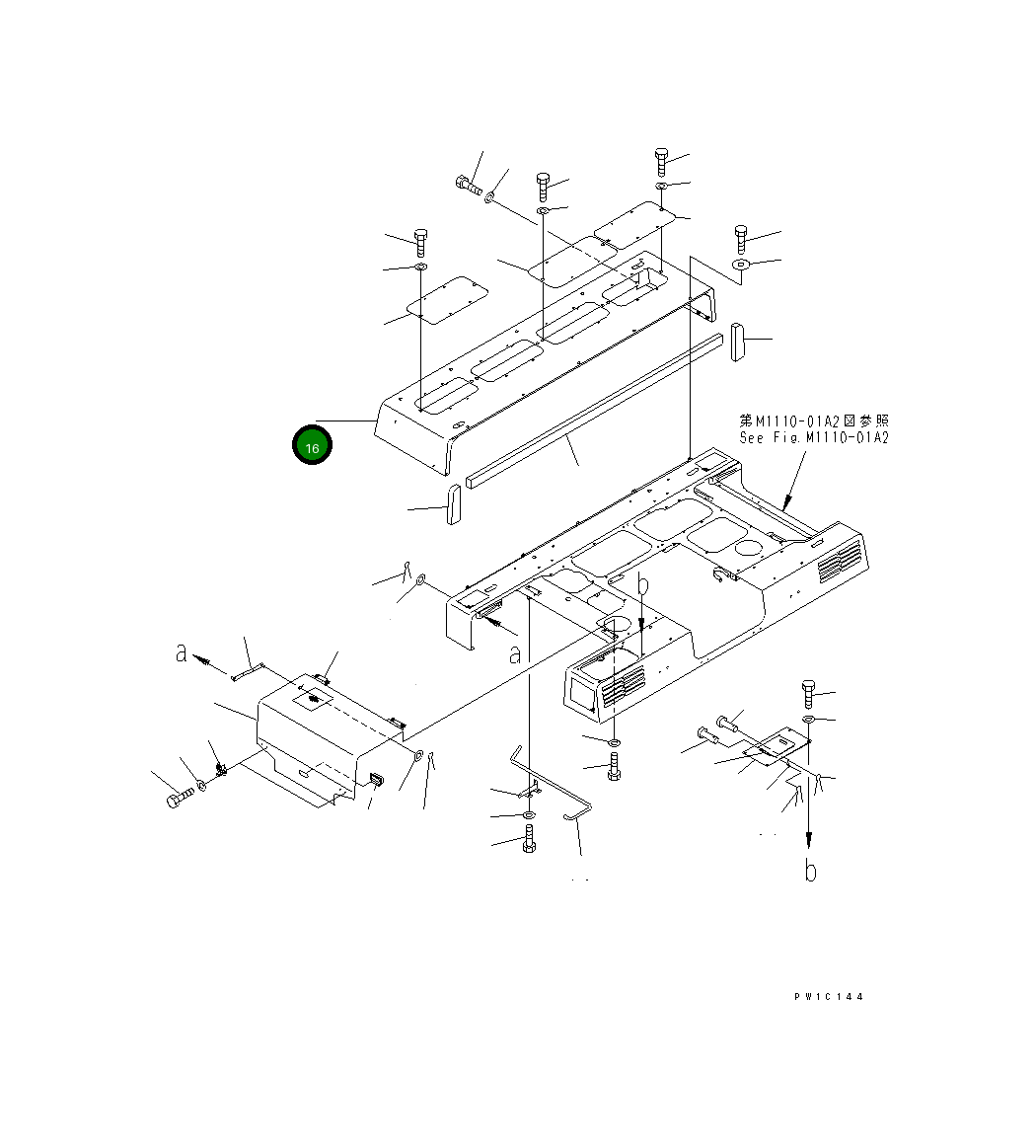 16

第M1110-01A2図参照
See Fig.M1110-01A2

a

a

b

b

PW1C144