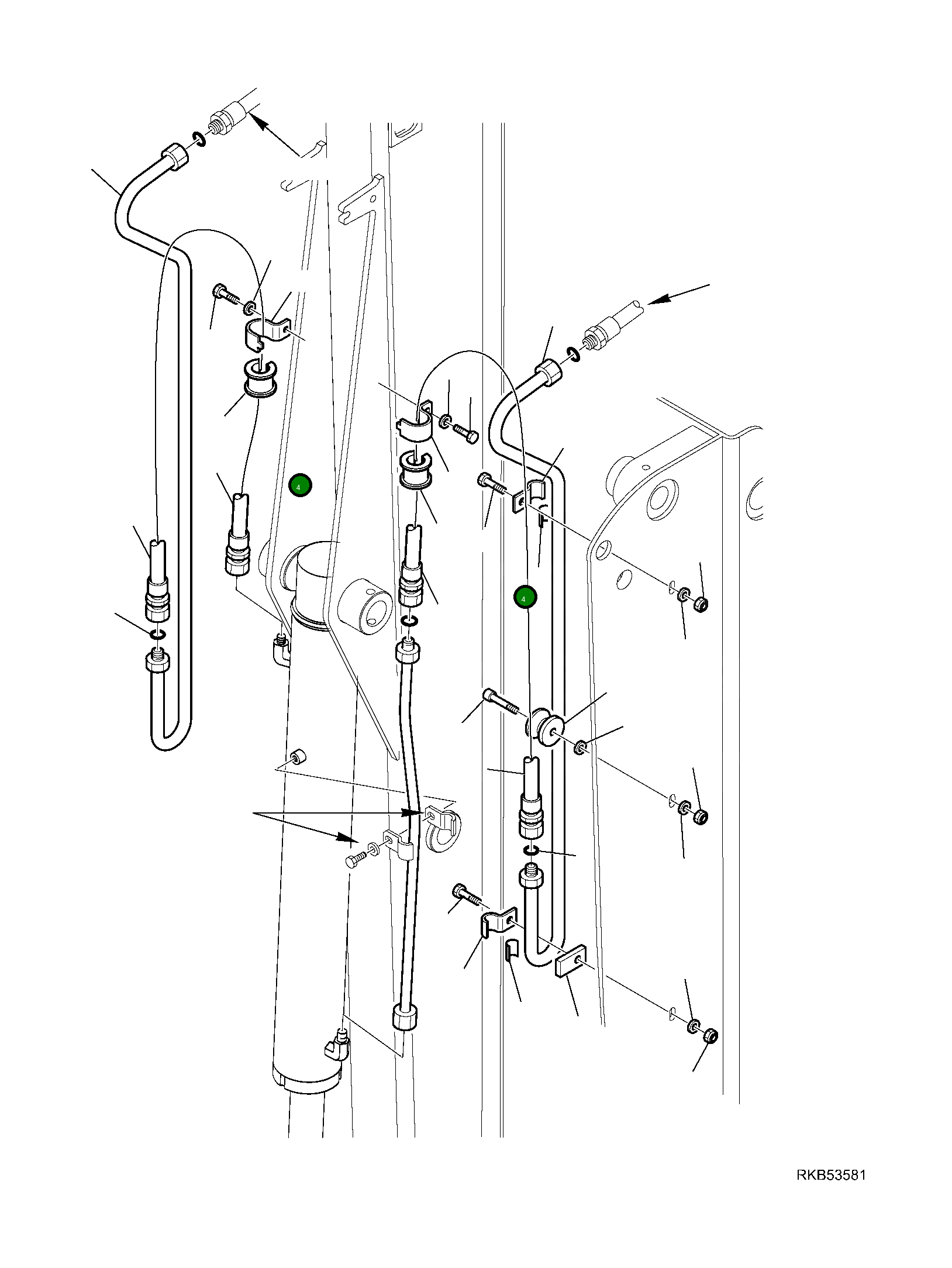 4
4
RKB53581