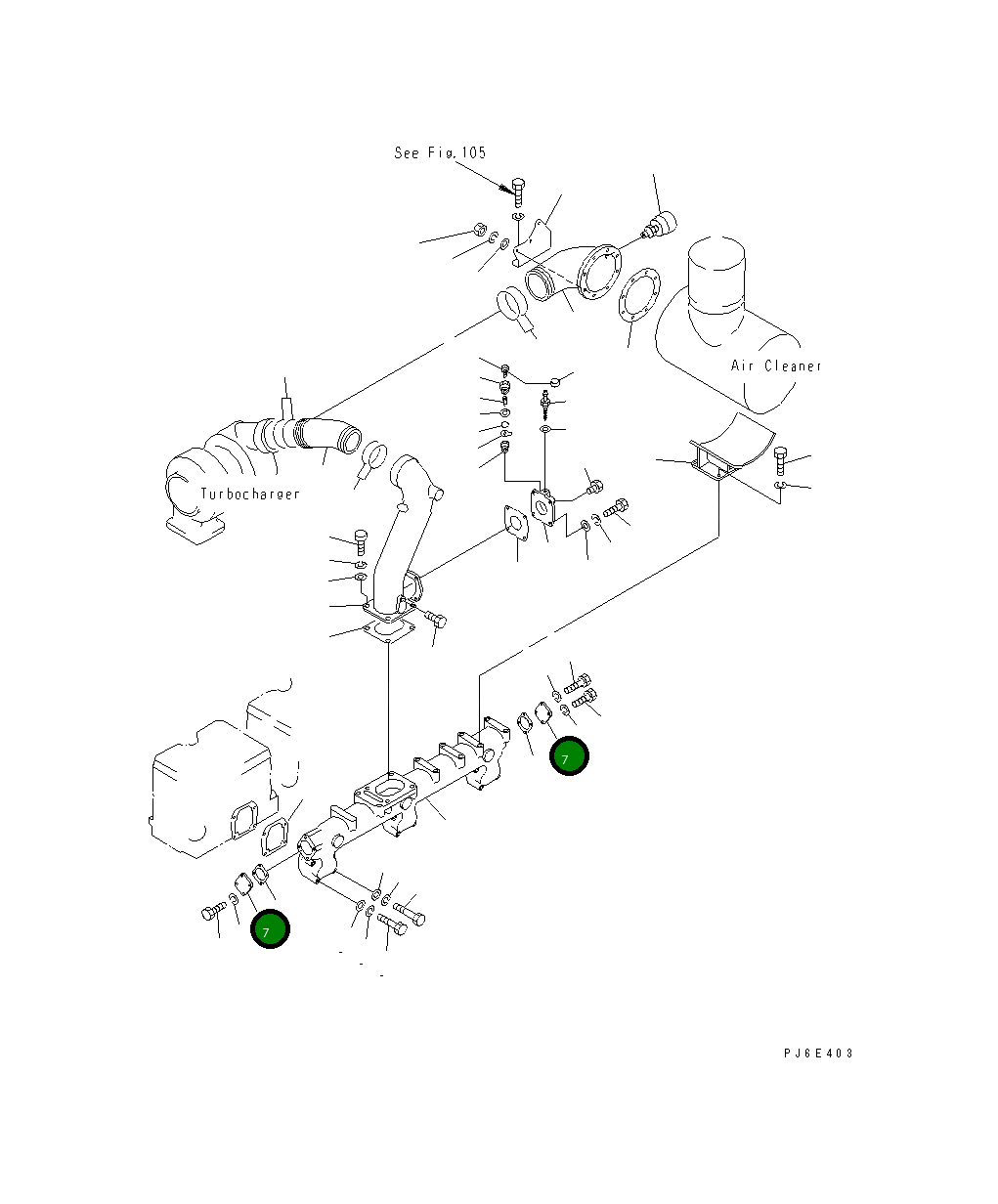 See Fig.105

Air Cleaner

Turbocharger

7

7

PJ6E403