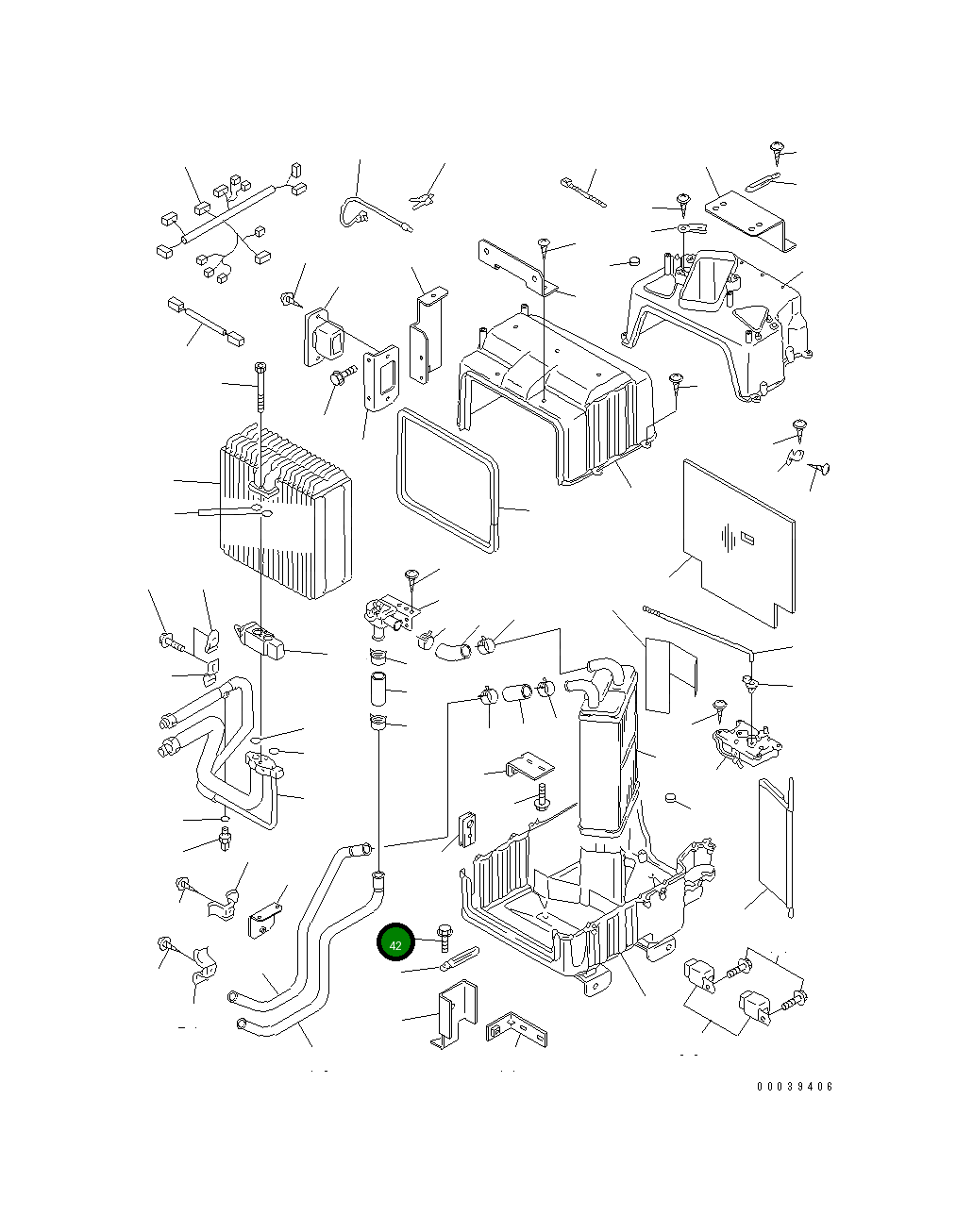 42

00039406