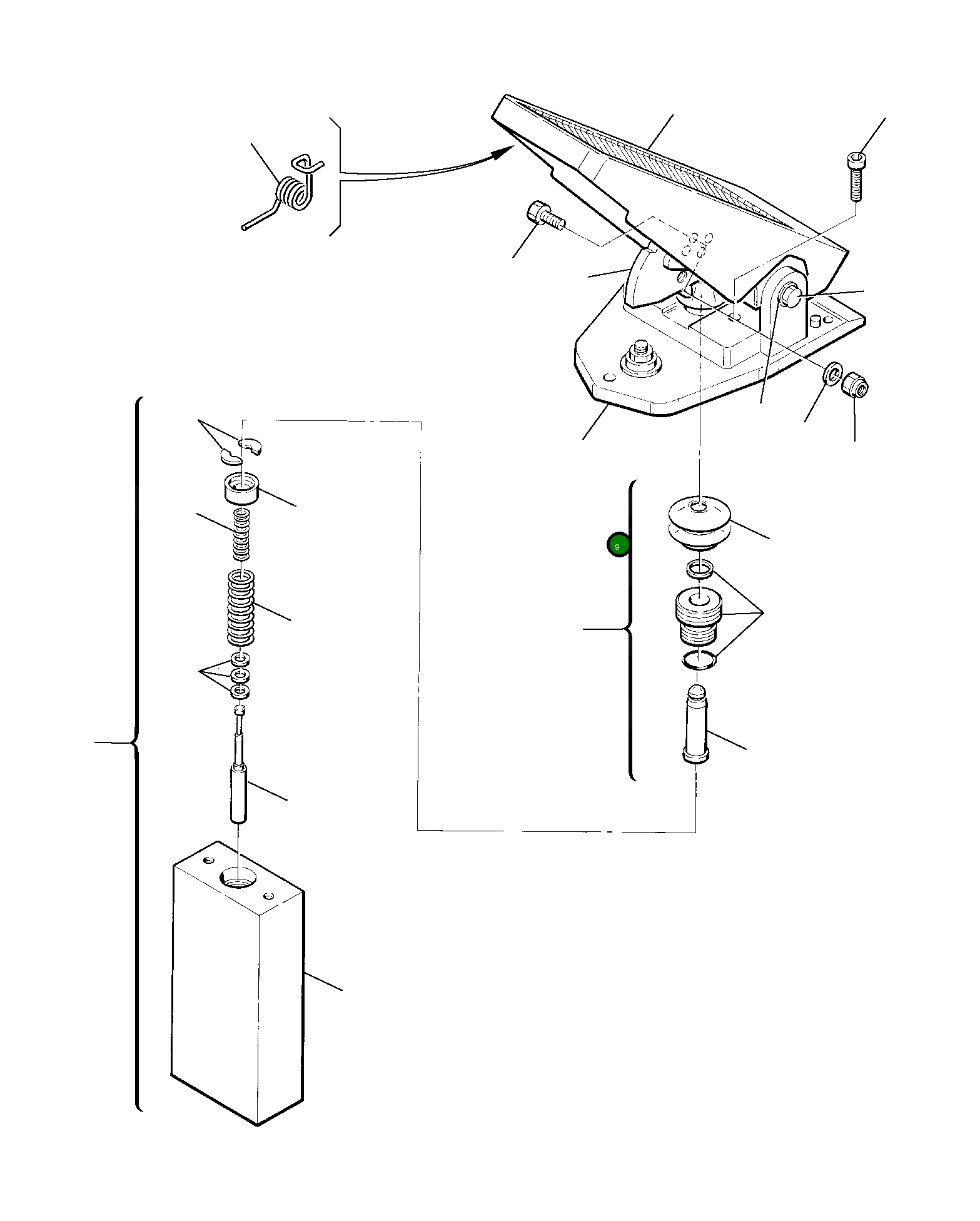 9