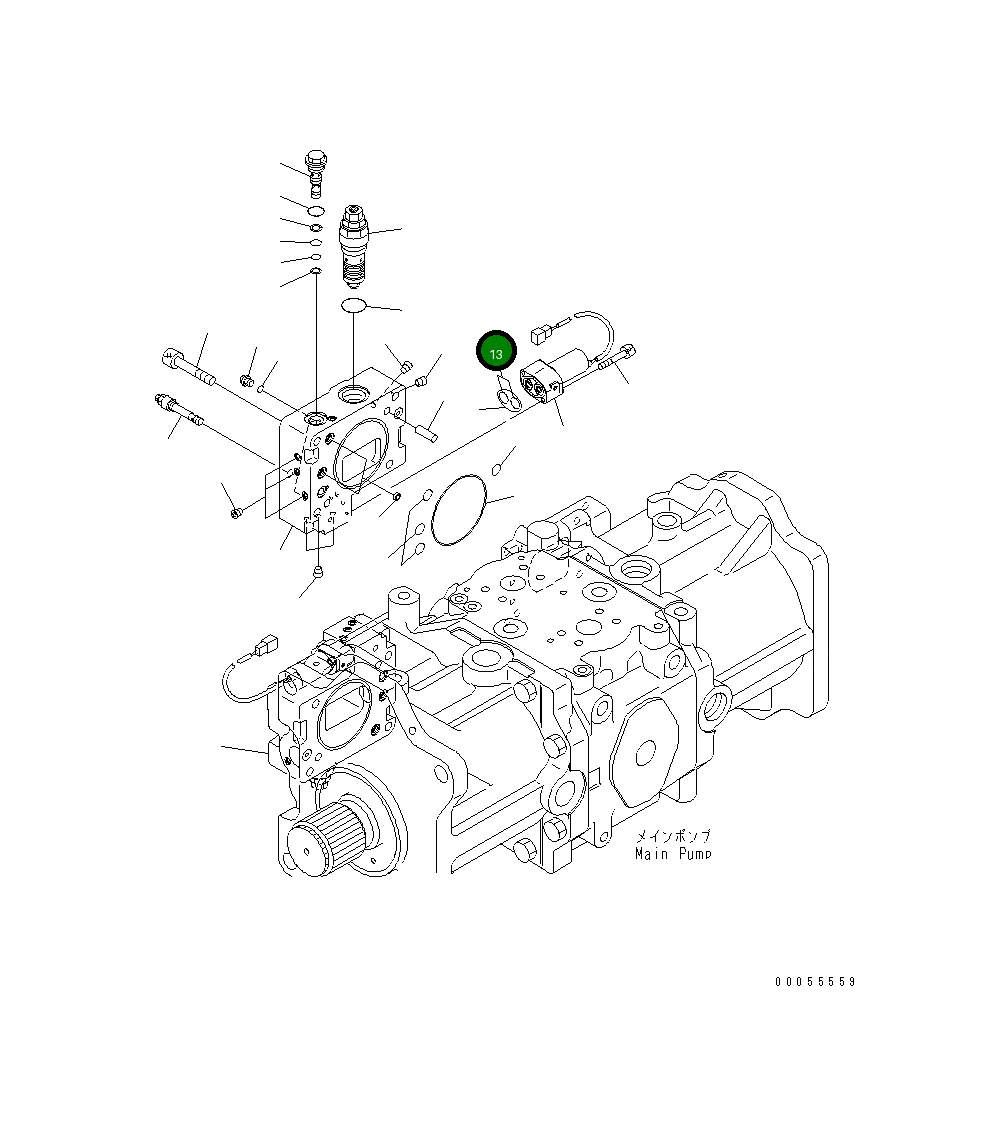 13

メインポンプ
Main Pump

00055559