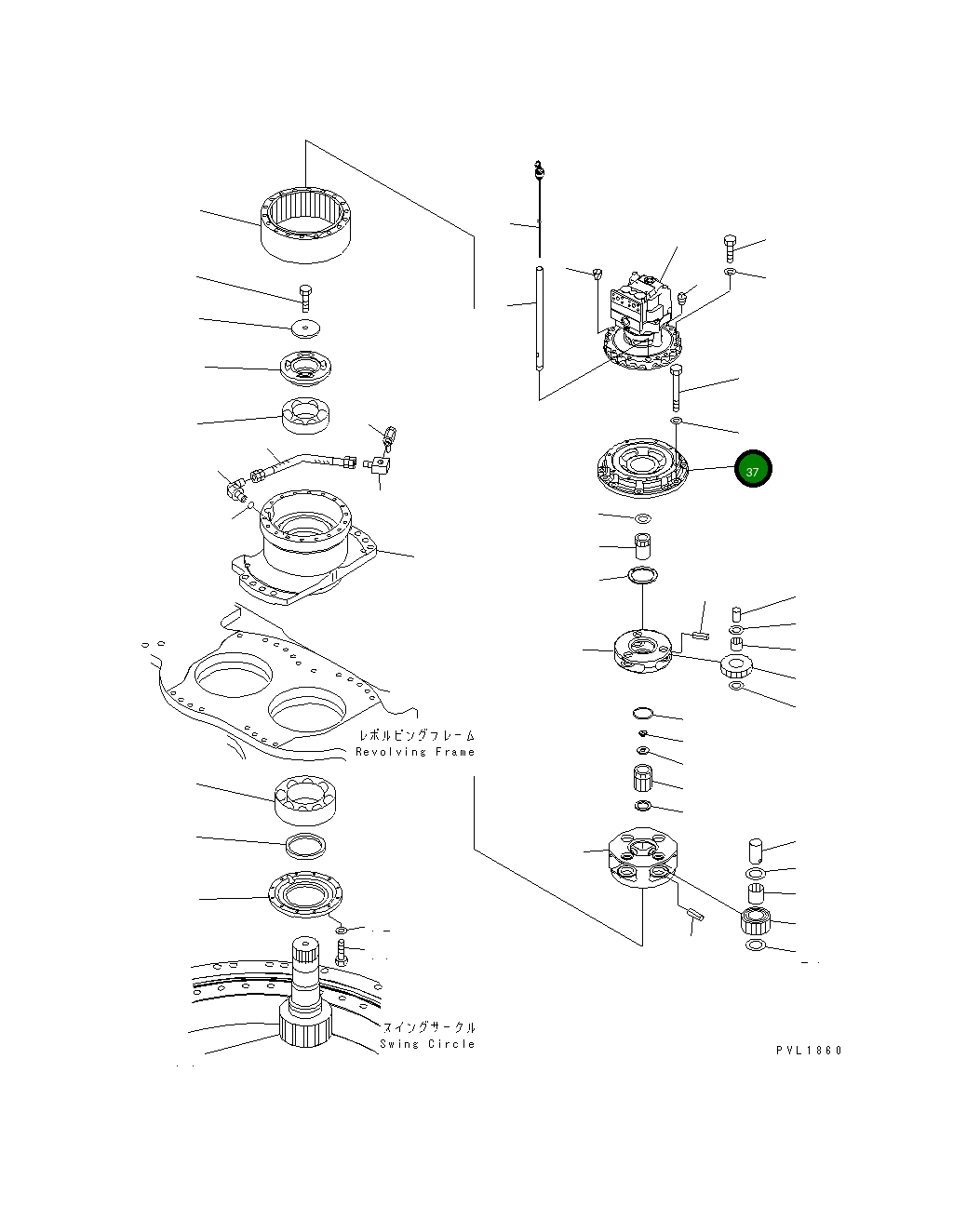 37

レボルビングフレーム
Revolving Frame

スイングサークル
Swing Circle

PVL1860