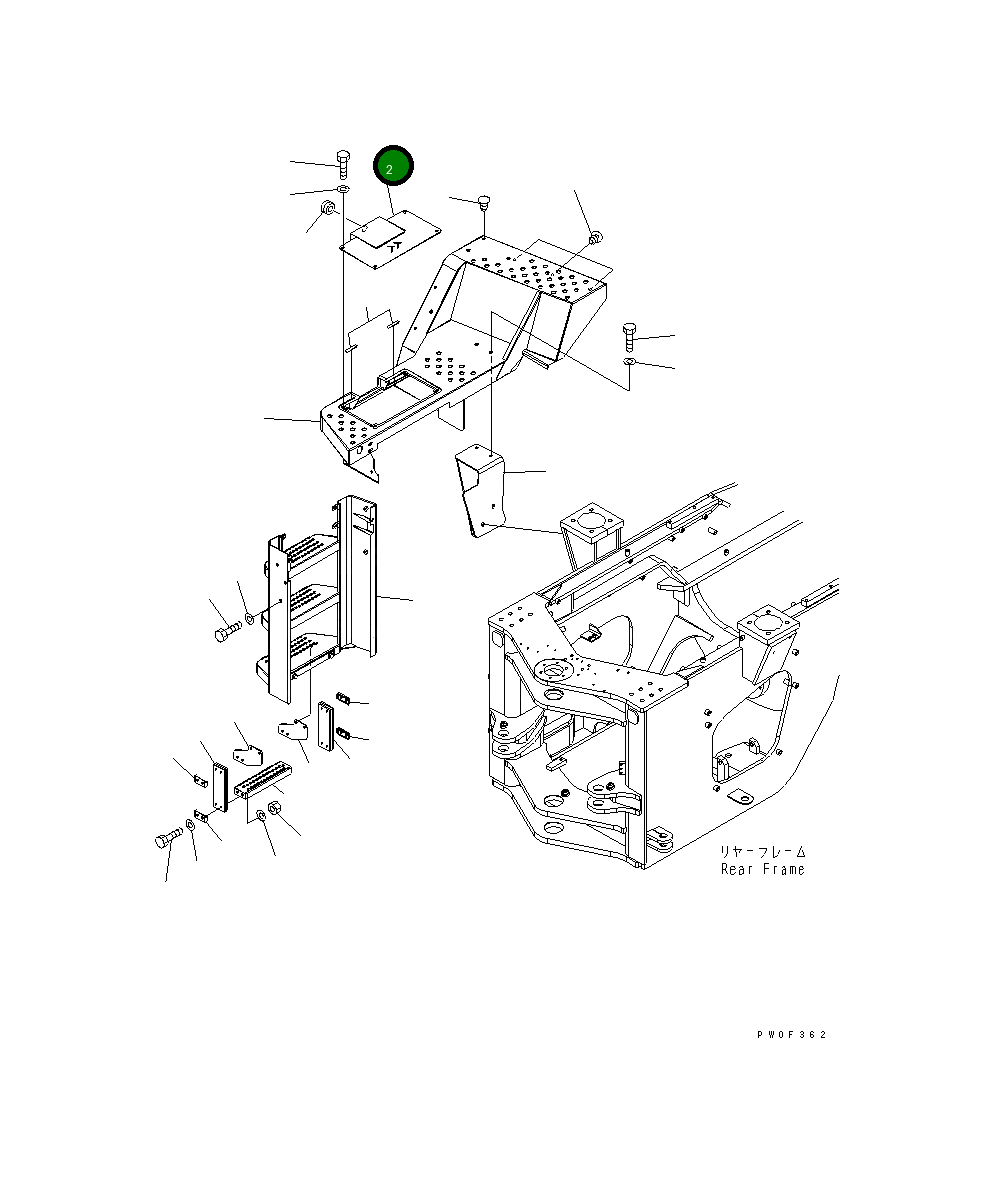 2

リヤーフレーム
Rear Frame

PW0F362