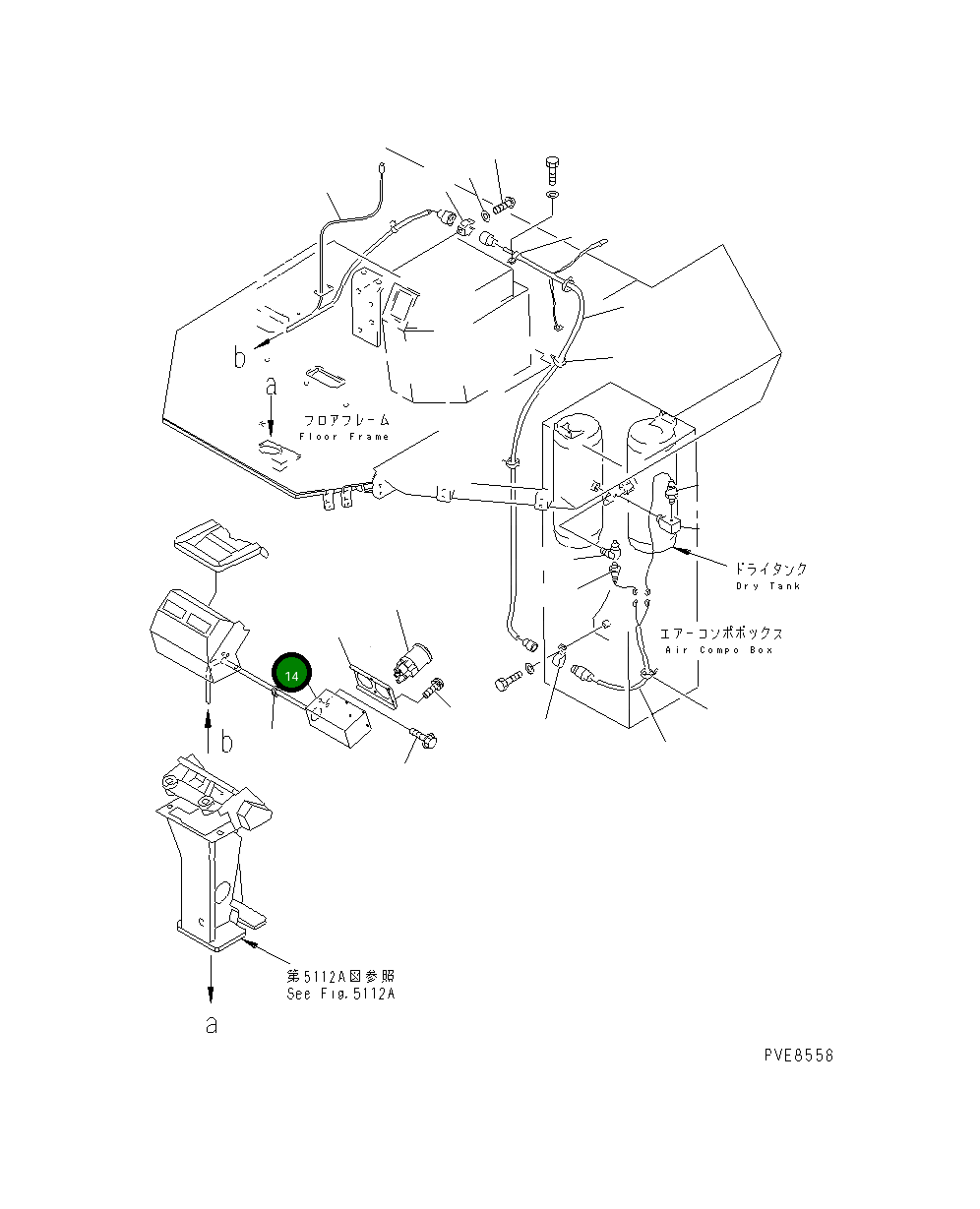 b

a

フロアフレーム
Floor Frame

ドライタンク
Dry Tank

エアーコンポボックス
Air Compo Box

14

b

第5112A図参照
See Fig.5112A

a

PVE8556