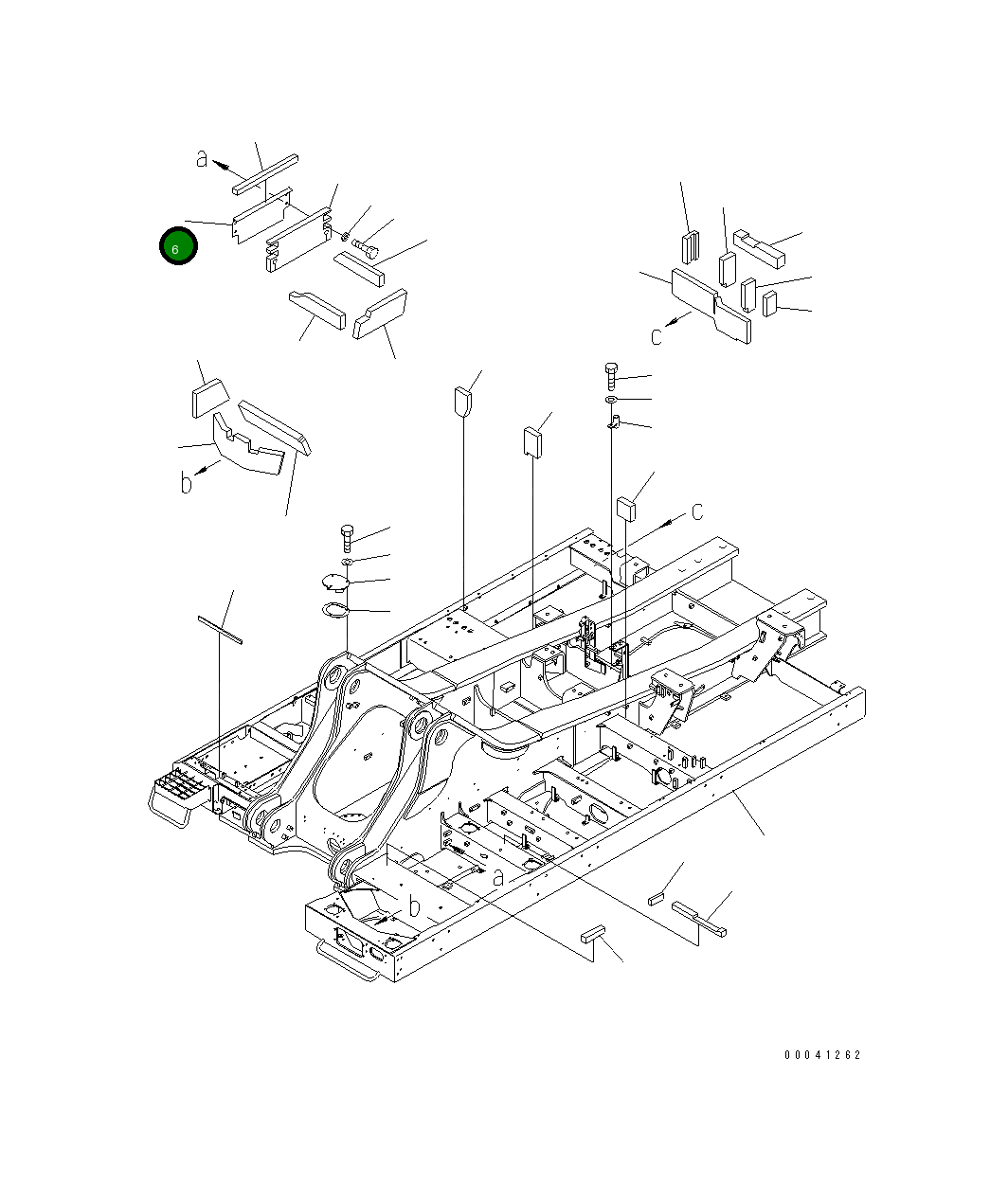 a
6
c
b
c
a
b
00041262