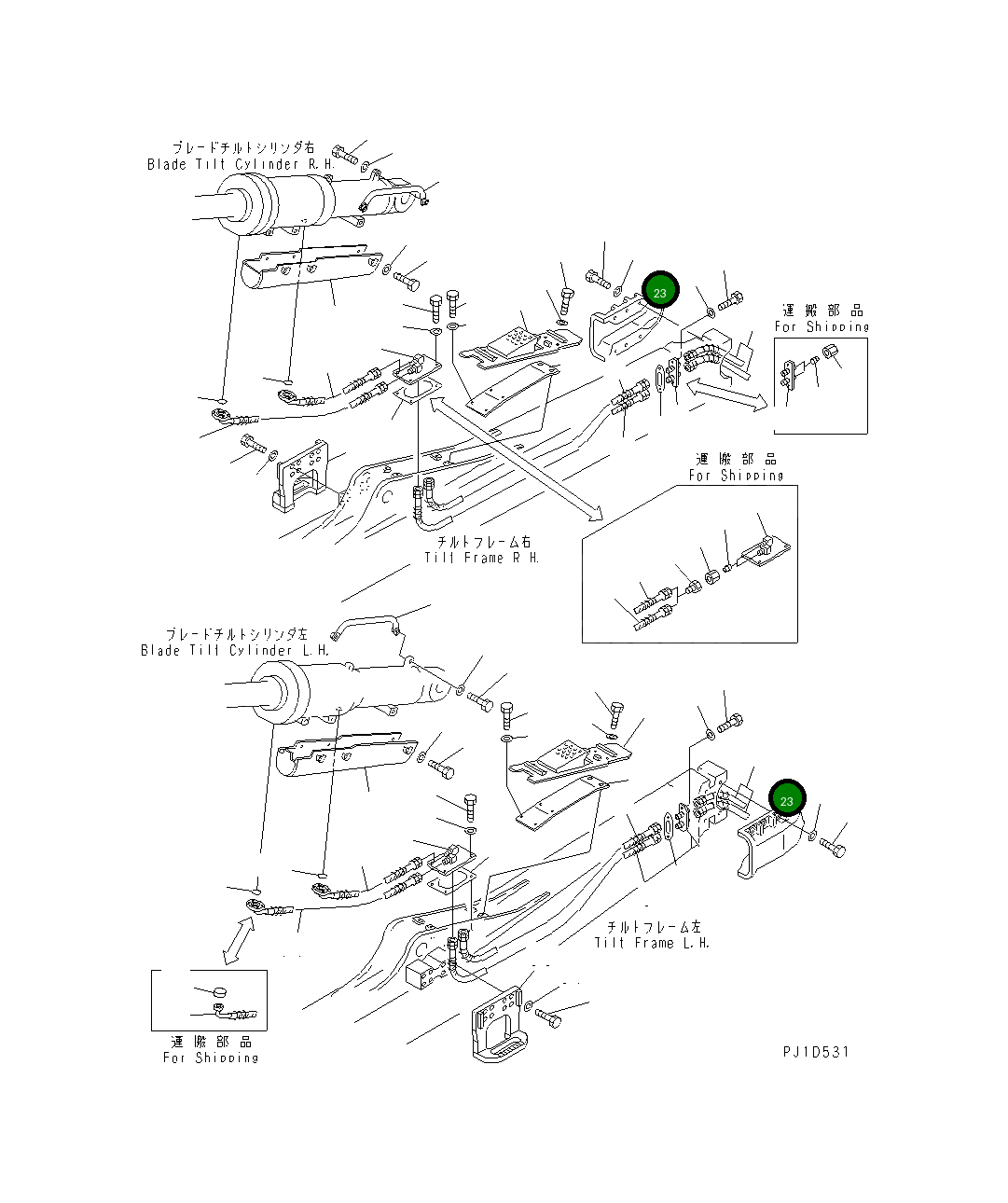 ブレードチルトシリンダ右
Blade Tilt Cylinder R.H.

23

運搬部品
For Shipping

運搬部品
For Shipping

チルトフレーム右
Tilt Frame R.H.

ブレードチルトシリンダ左
Blade Tilt Cylinder L.H.

23

チルトフレーム左
Tilt Frame L.H.

運搬部品
For Shipping

PJ1D531