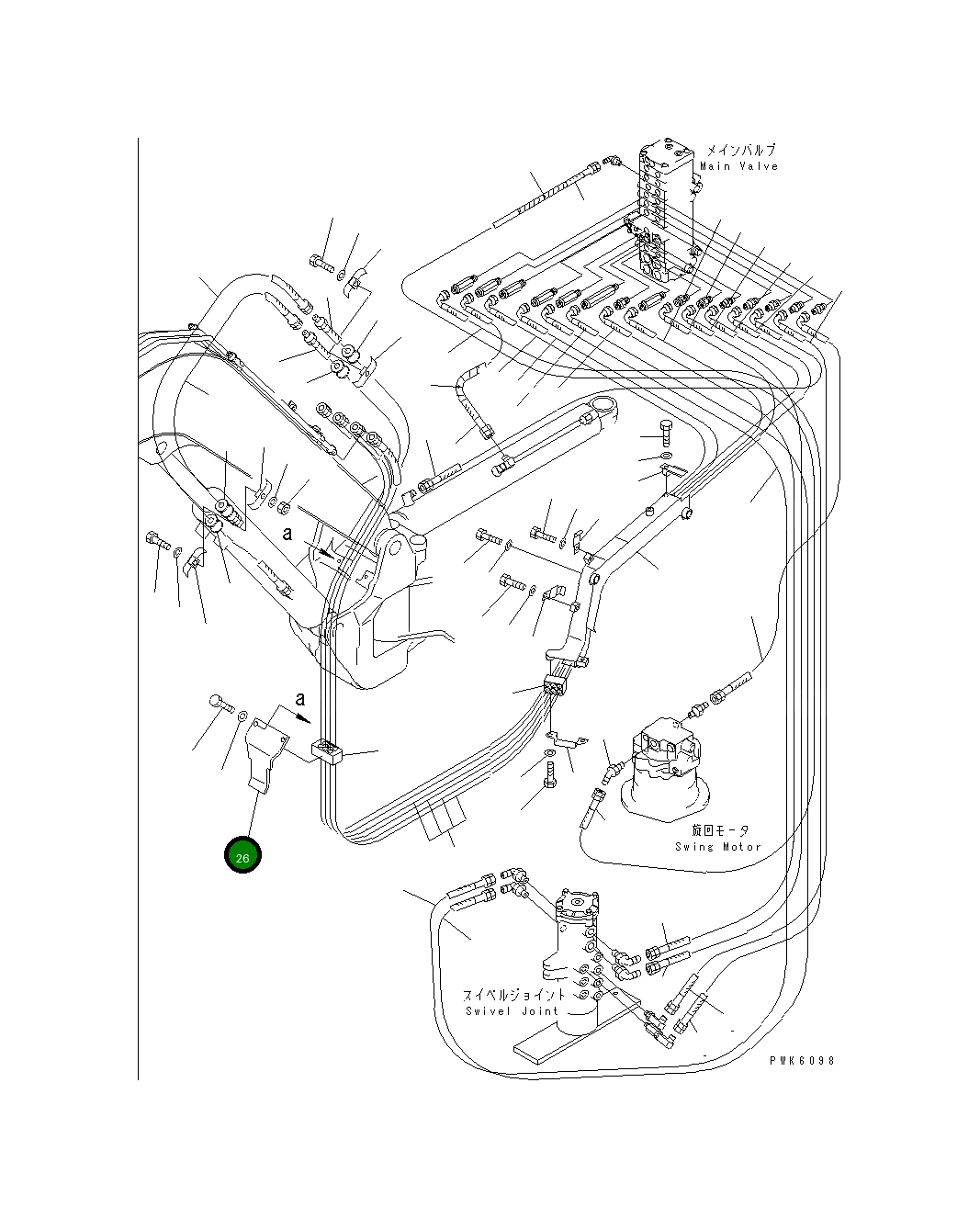 メインバルブ
Main Valve

a

a

26

旋回モータ
Swing Motor

スイベルジョイント
Swivel Joint

PWK6098