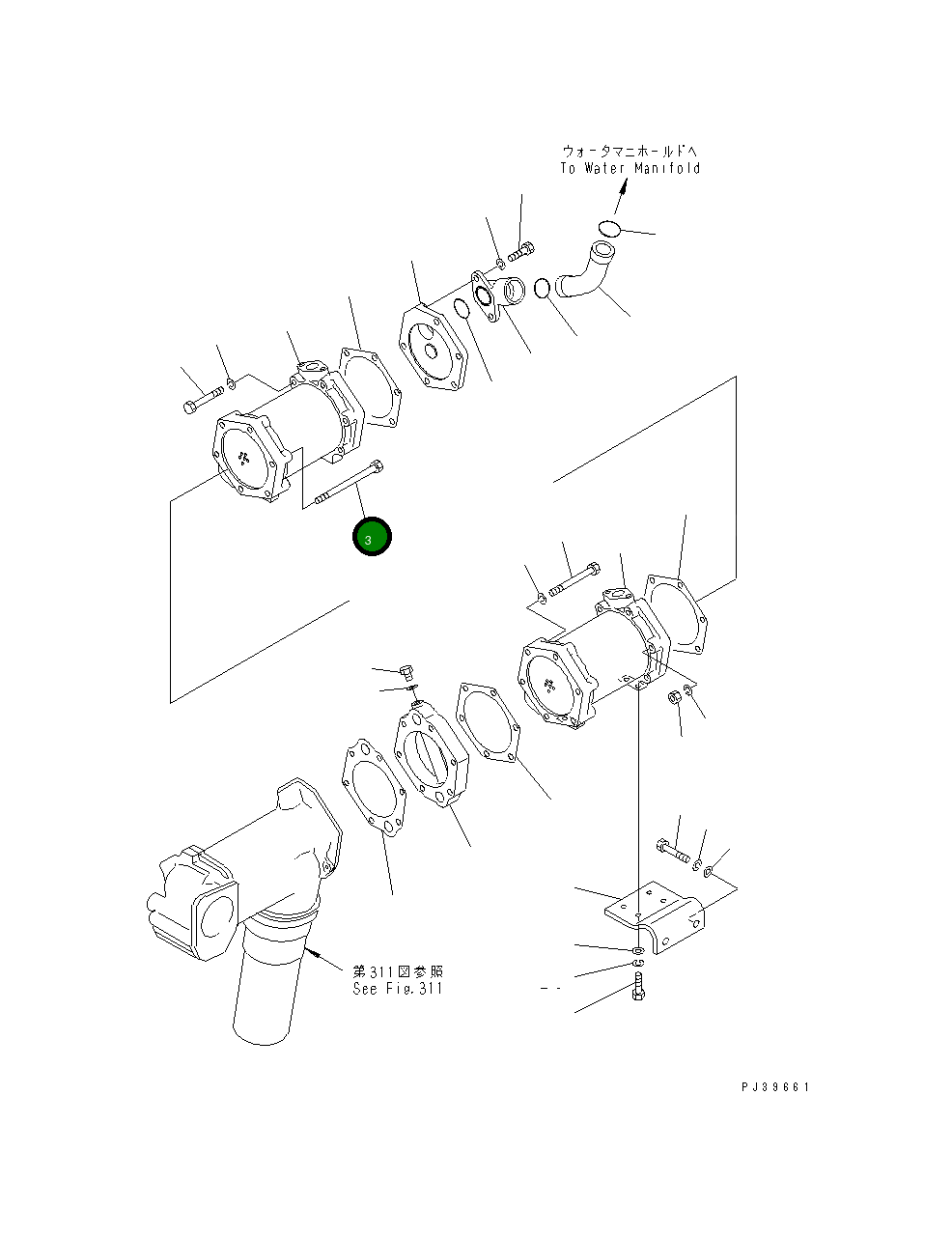 ウォータマニホールドへ
To Water Manifold

3

第311図参照
See Fig.311

PJ39661