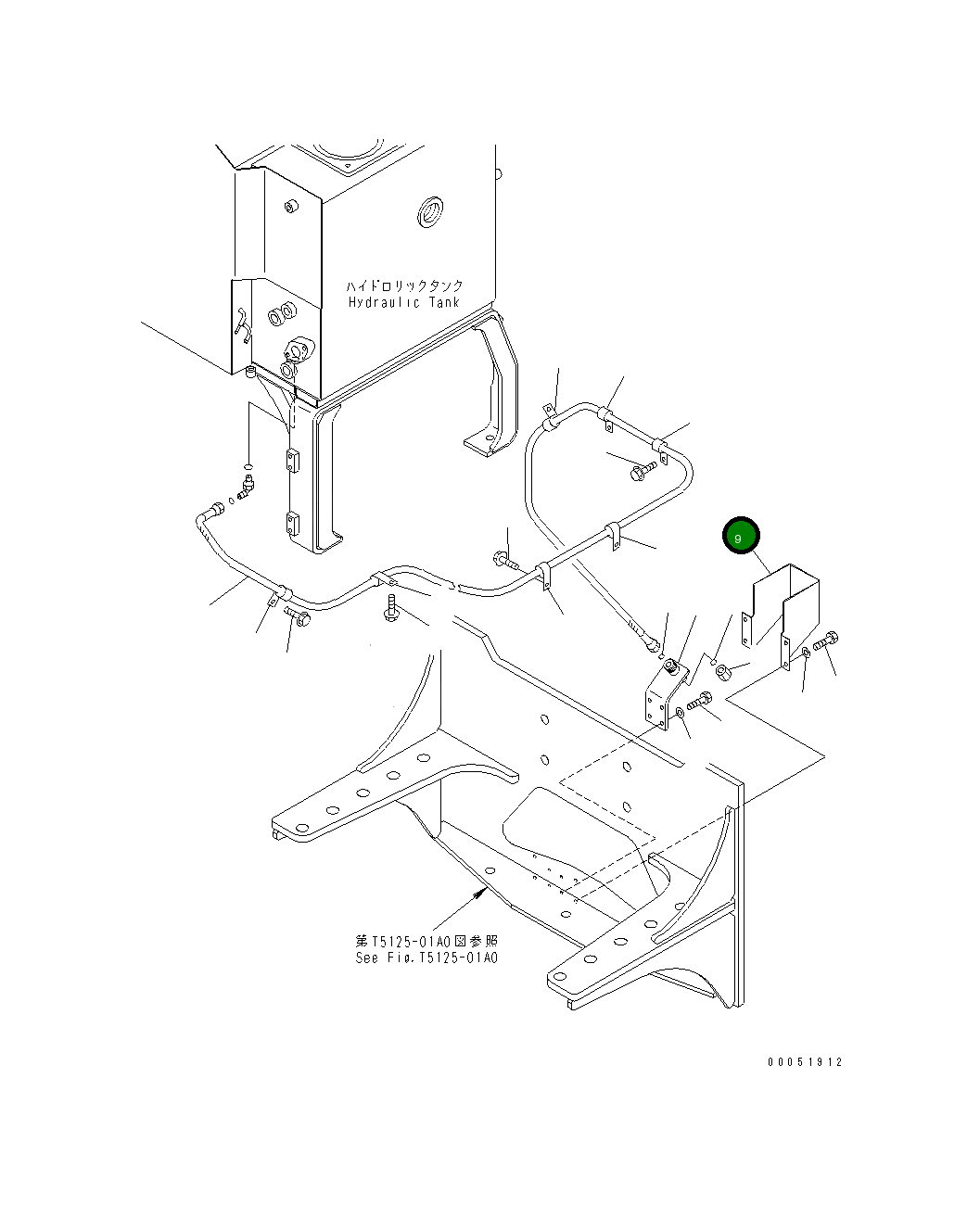 ハイドロリックタンク
Hydraulic Tank

9

第T5125-01A0図参照
See Fig.T5125-01A0

00051912