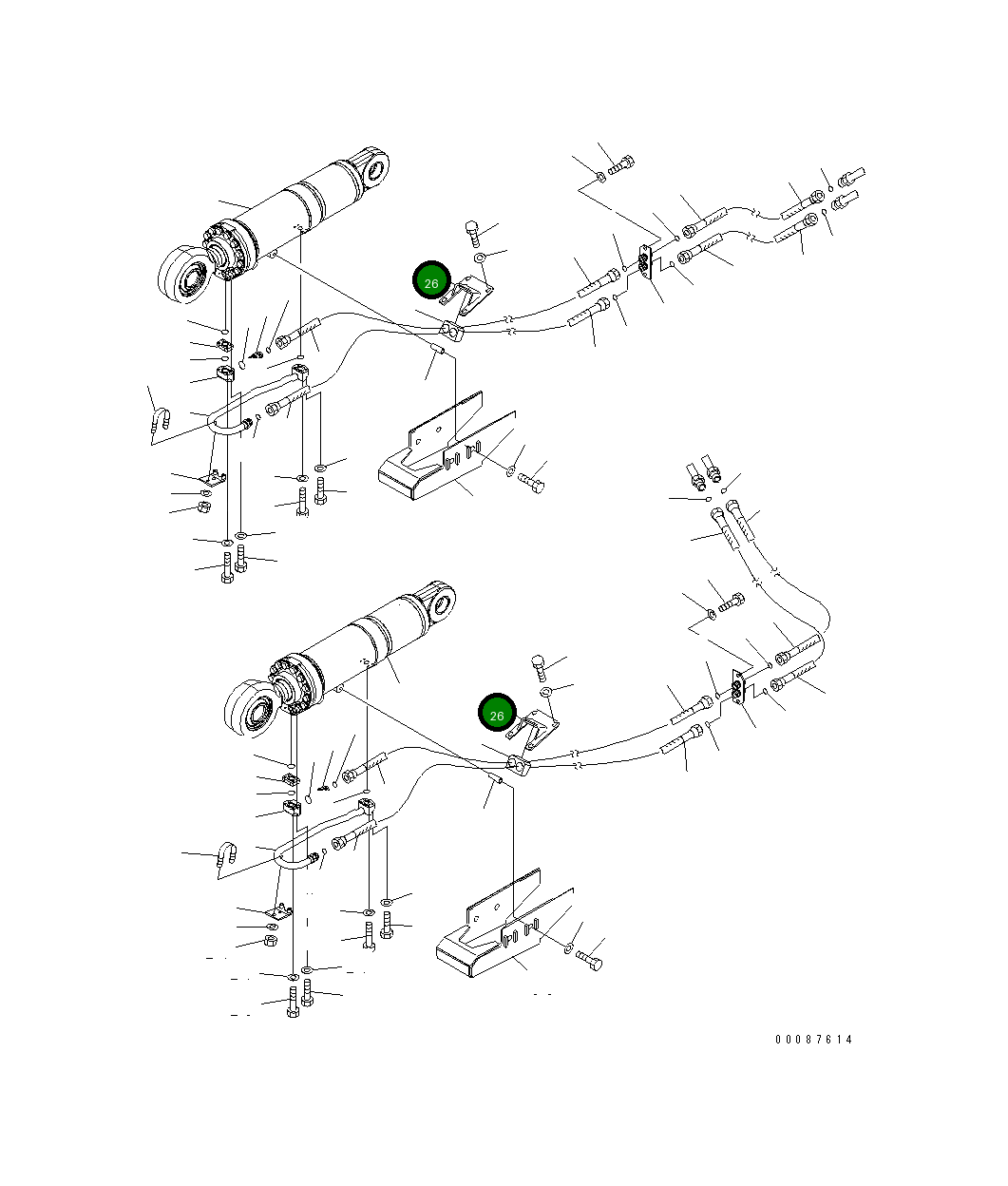 26

26

00087614