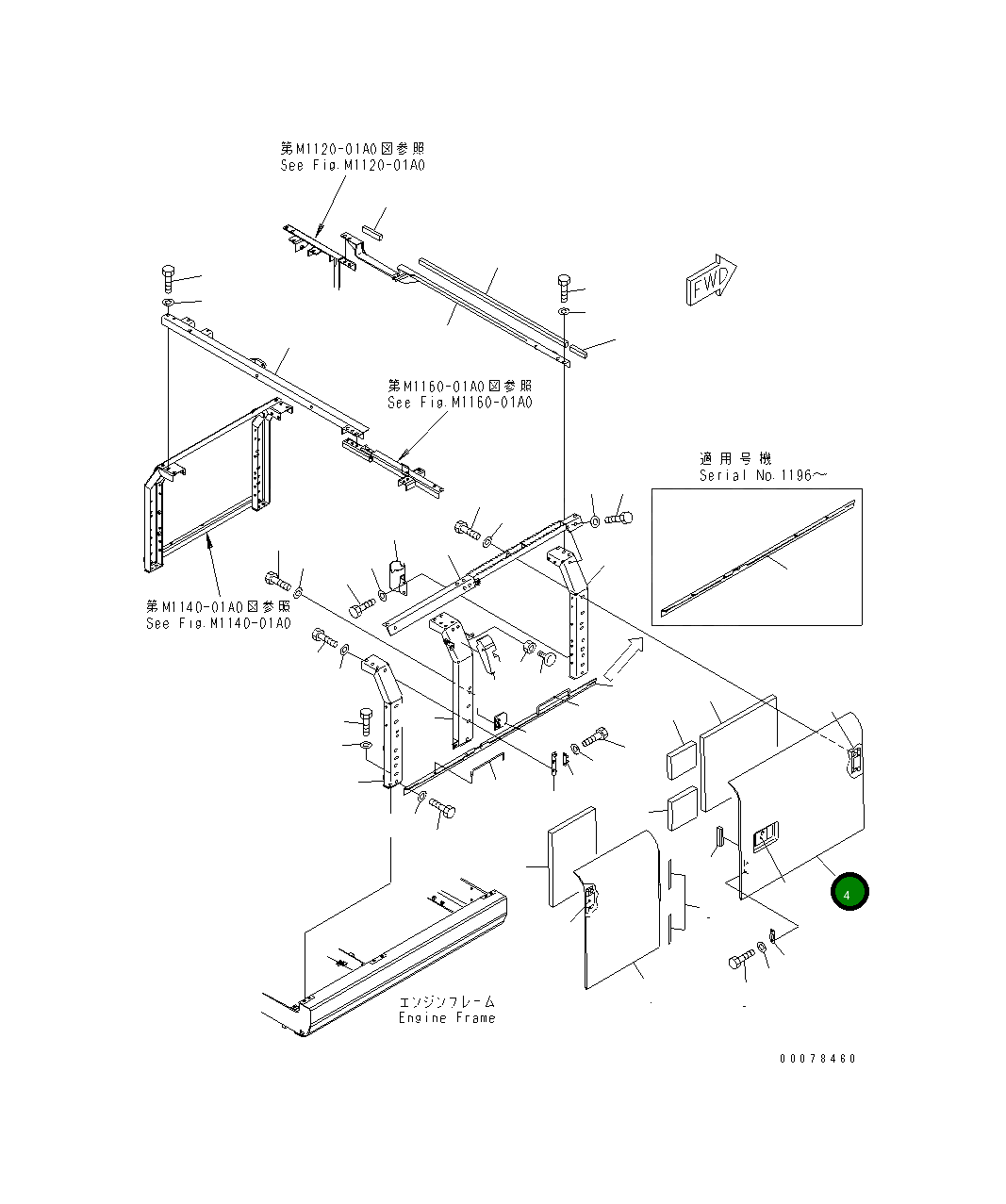 第M1120-01A0図参照
See Fig.M1120-01A0

FWD

第M1160-01A0図参照
See Fig.M1160-01A0

適用号機
Serial No.1196～

第M1140-01A0図参照
See Fig.M1140-01A0

4

エンジンフレーム
Engine Frame

00078460