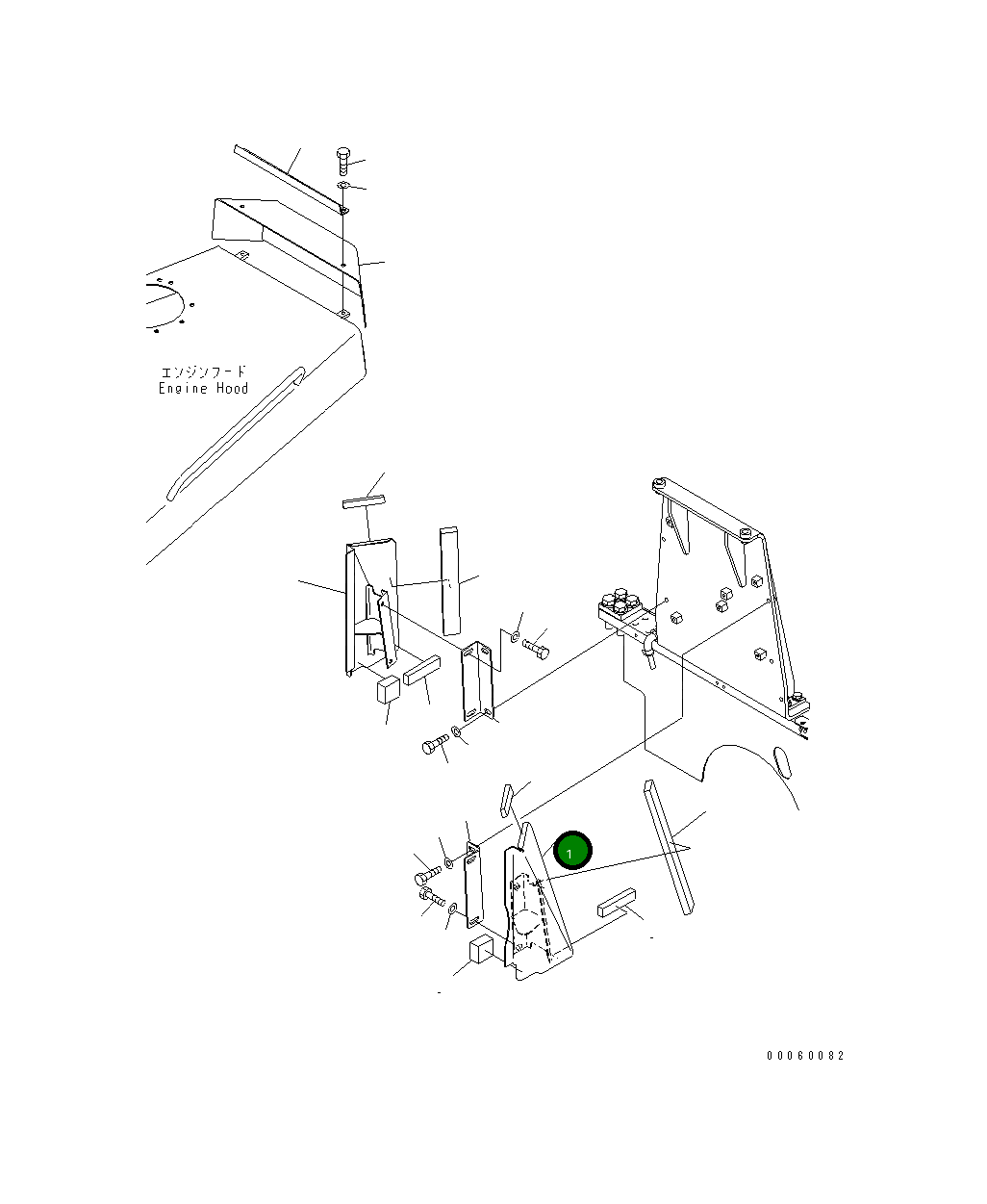 エンジンフード
Engine Hood

1

00060082