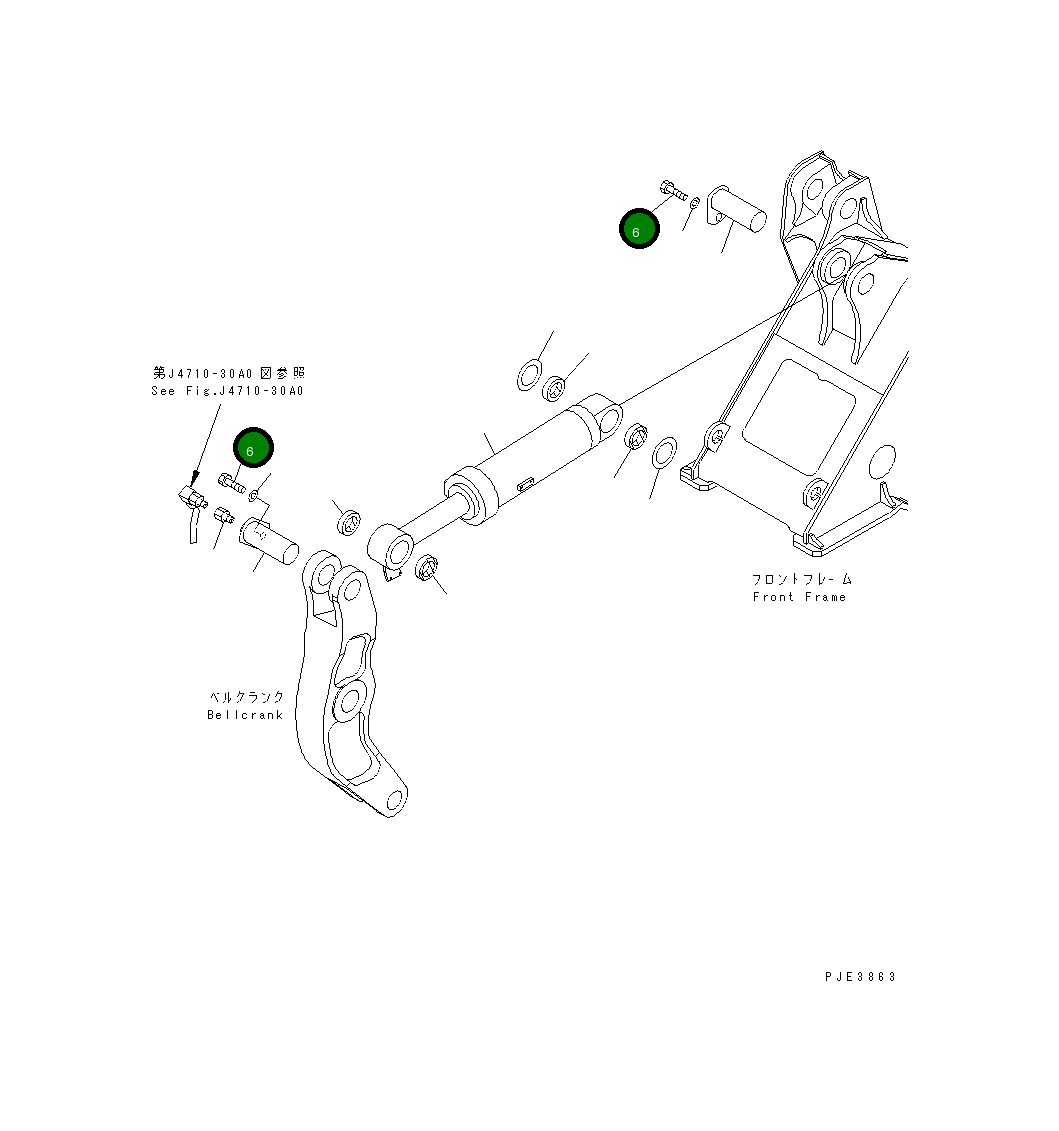 6

第J4710-30A0図参照
See Fig.J4710-30A0

6

フロントフレーム
Front Frame

ベルクランク
Bellcrank

PJE3863