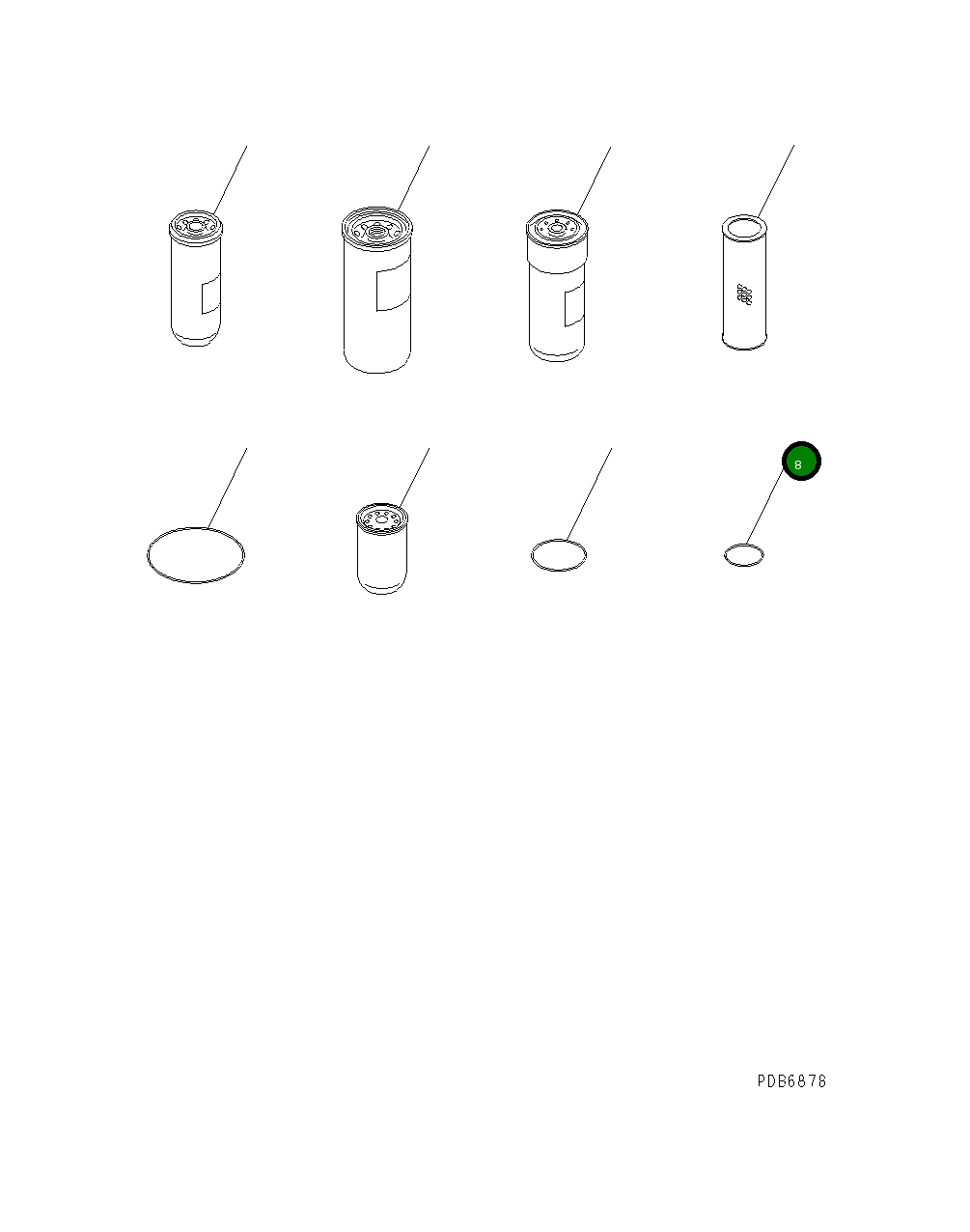 8

PDB6878