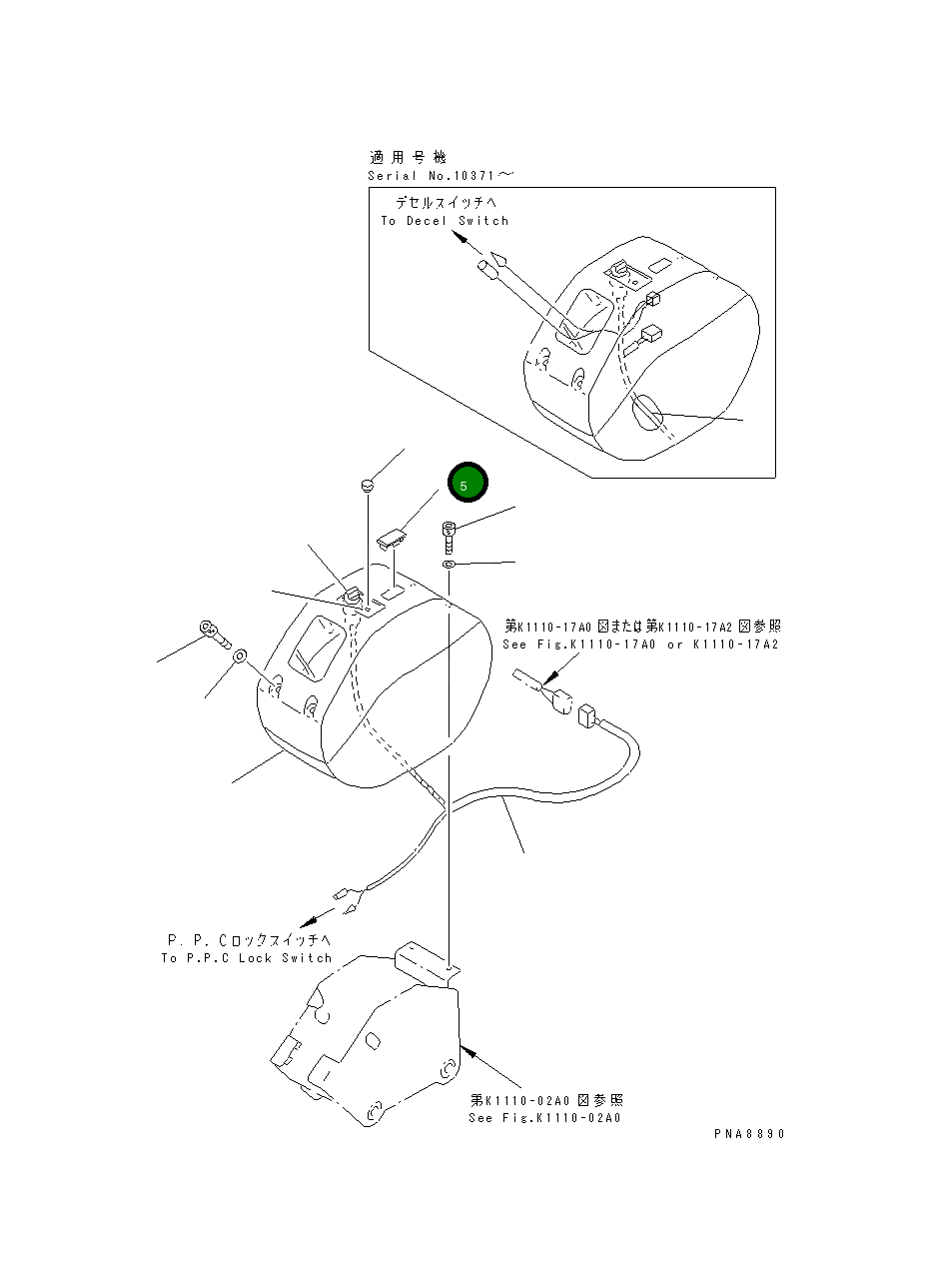 適用号機
Serial No.10371～

デセルスイッチへ
To Decel Switch

5

第K1110-17A0 図または第K1110-17A2 図参照
See Fig.K1110-17A0 or K1110-17A2

P.P.Cロックスイッチへ
To P.P.C Lock Switch

第K1110-02A0 図参照
See Fig.K1110-02A0

PNA8890