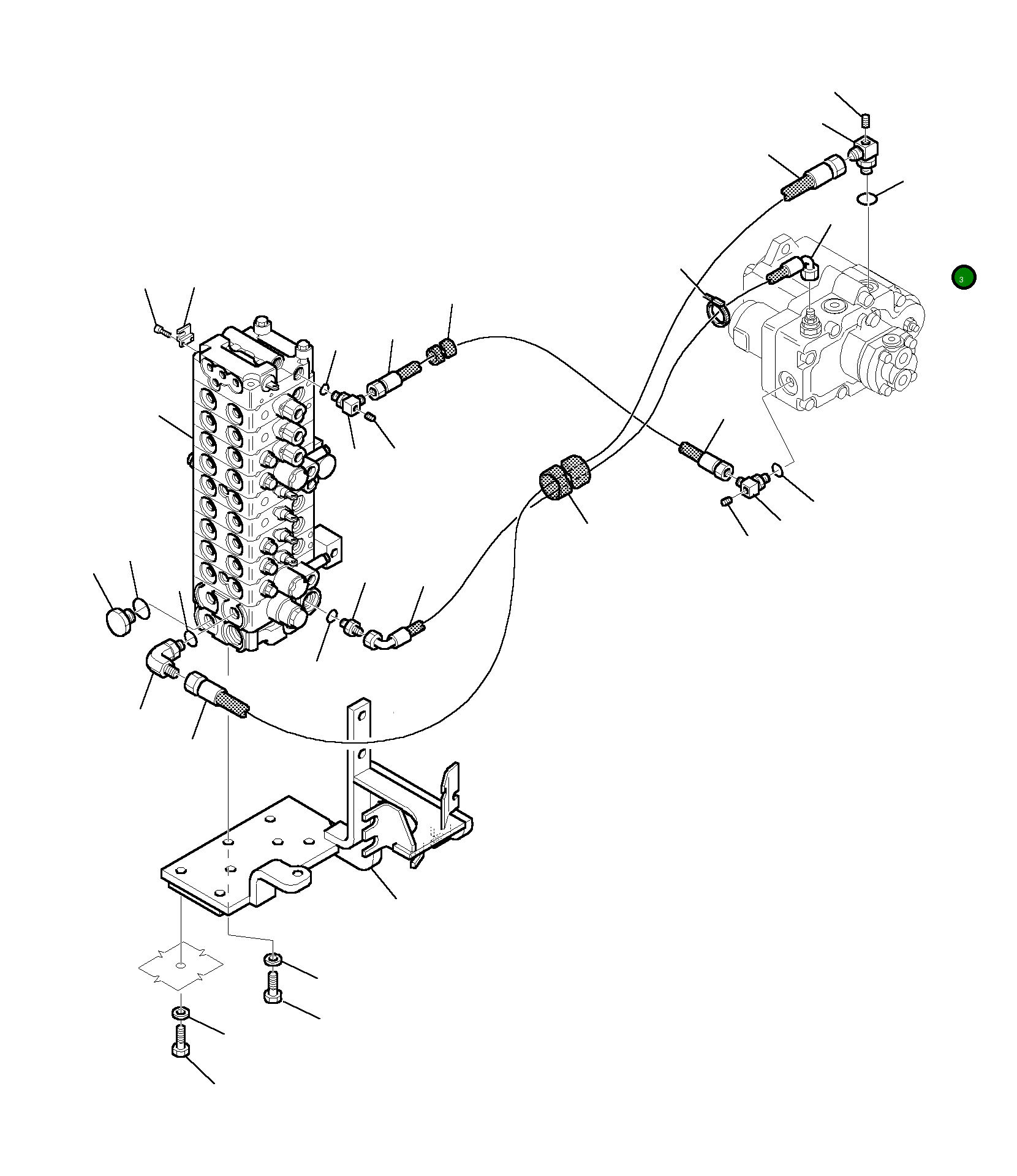 3