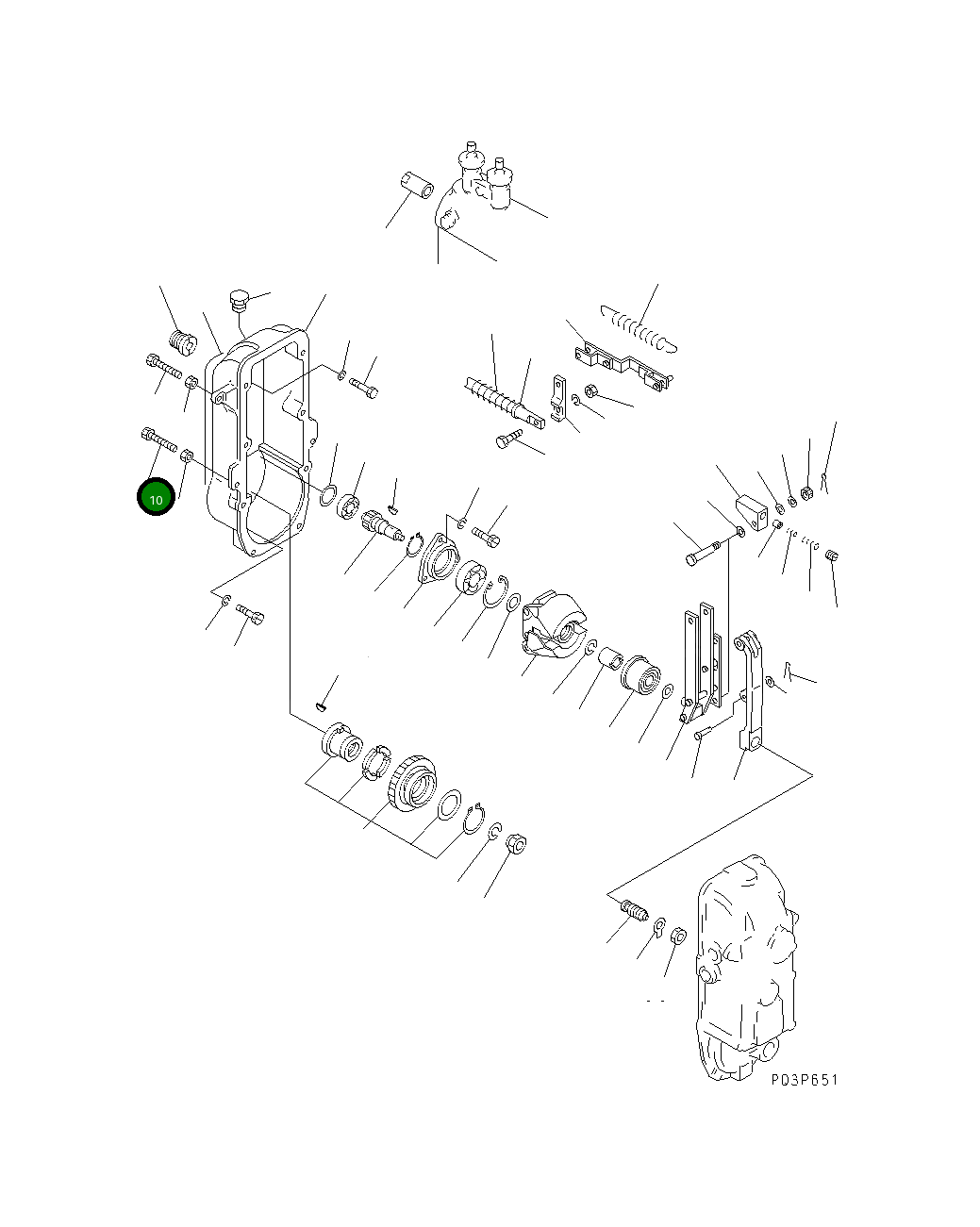 10

P03P651