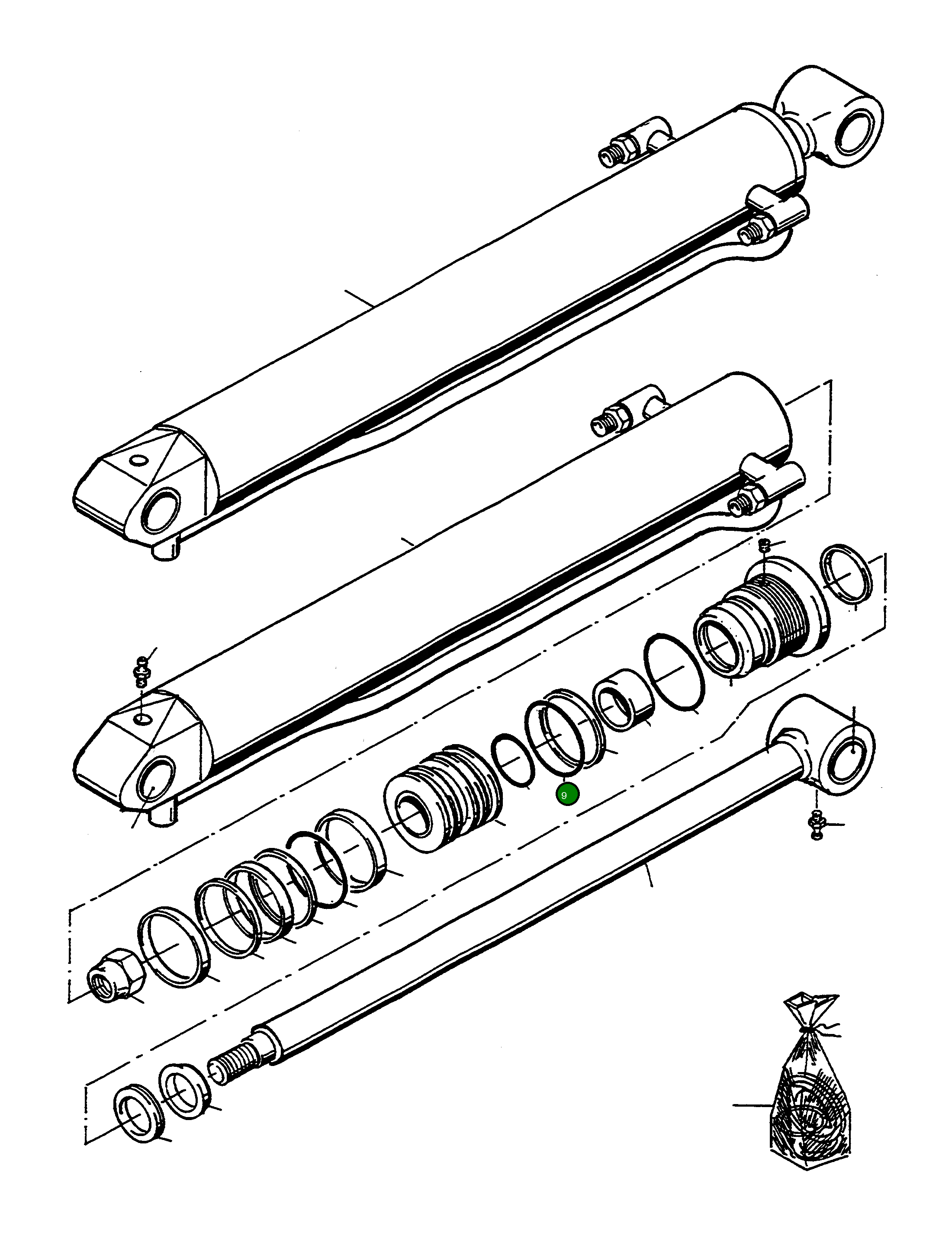 9