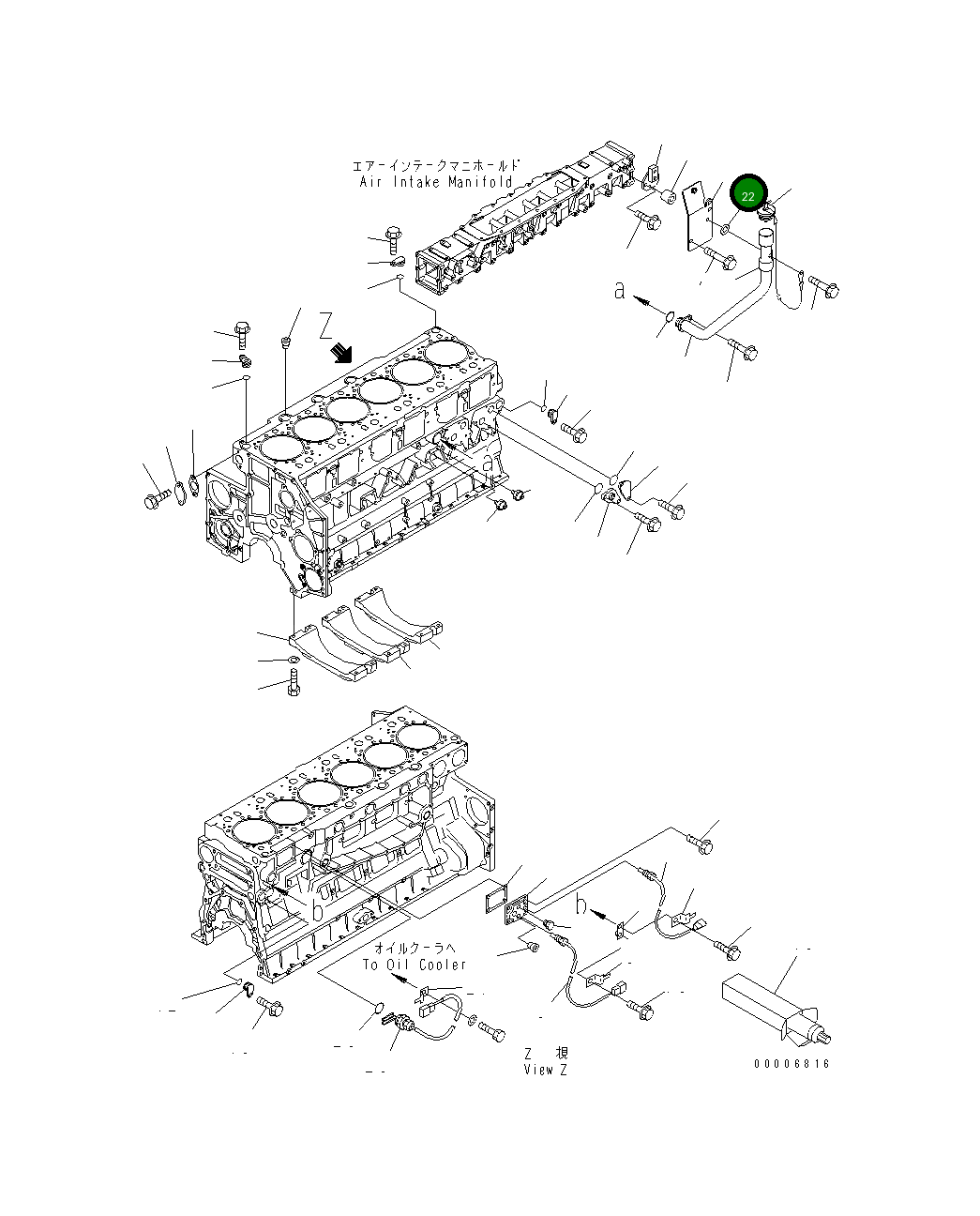 エアーインテークマニホールド
Air Intake Manifold

22

a

Z

a

b

b

オイルクーラへ
To Oil Cooler

Z 視
View Z

00006816