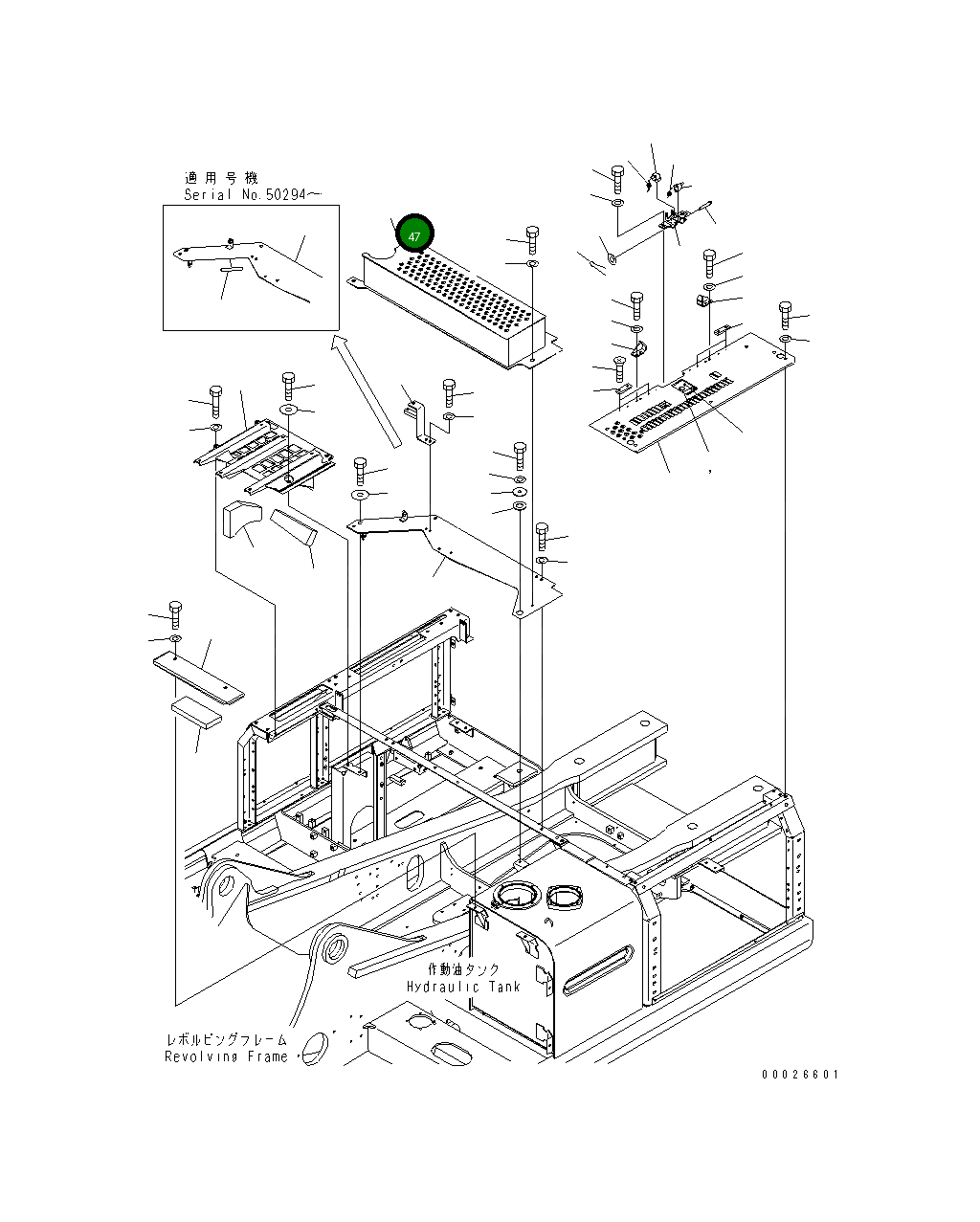 適用号機
Serial No.50294～

47

作動油タンク
Hydraulic Tank

レボルビングフレーム
Revolving Frame

00026601