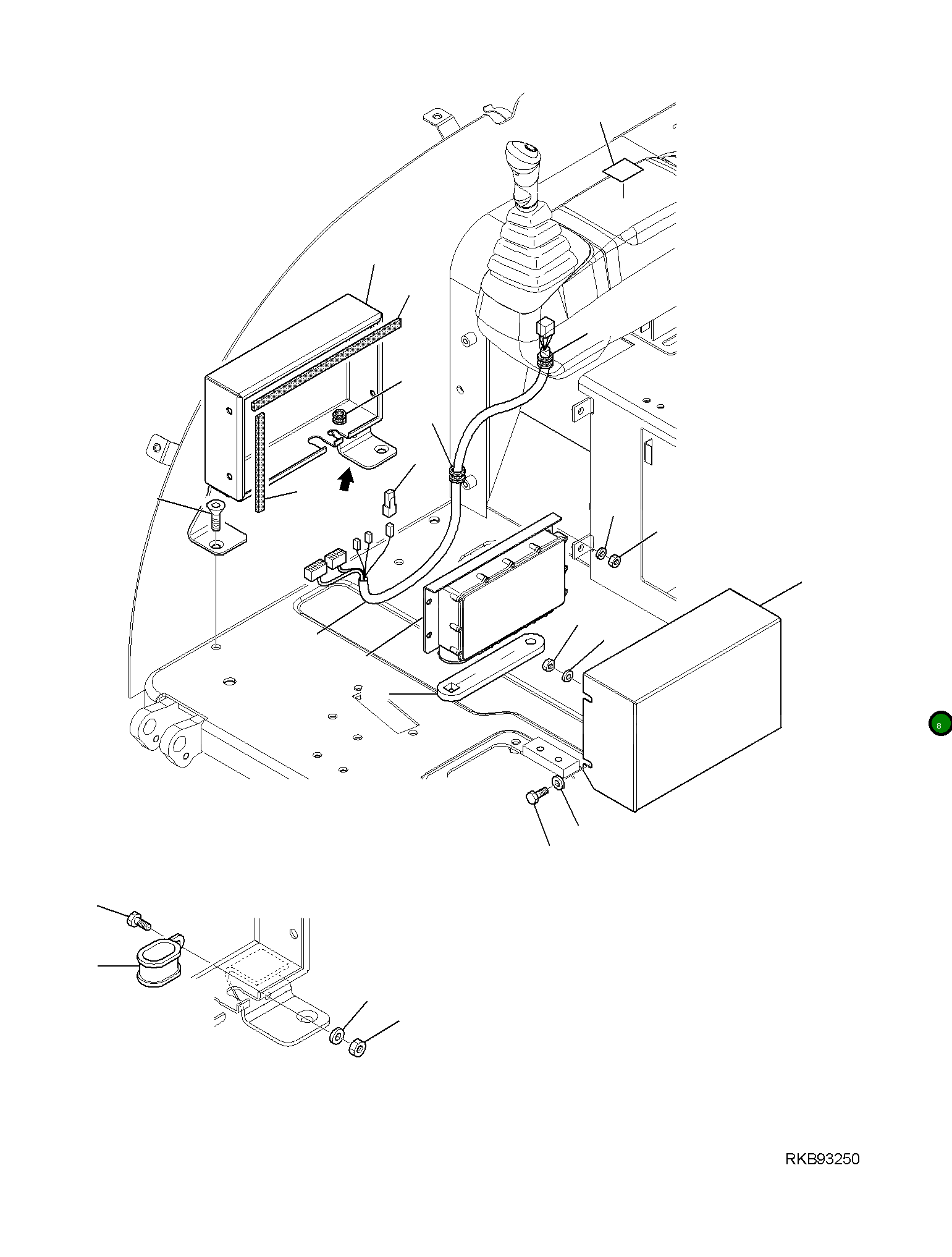 8

RKB93250