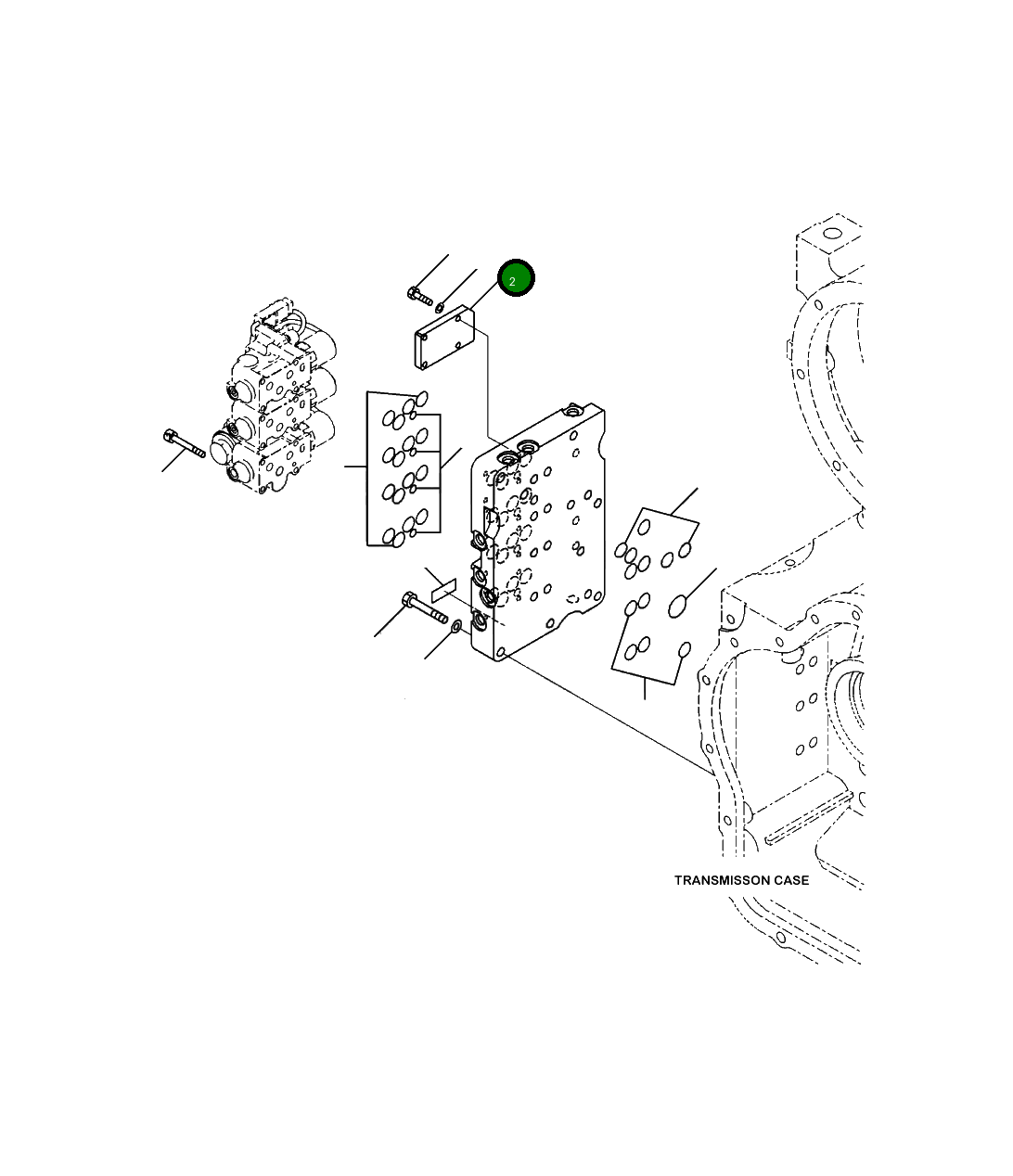 2

TRANSMISSON CASE