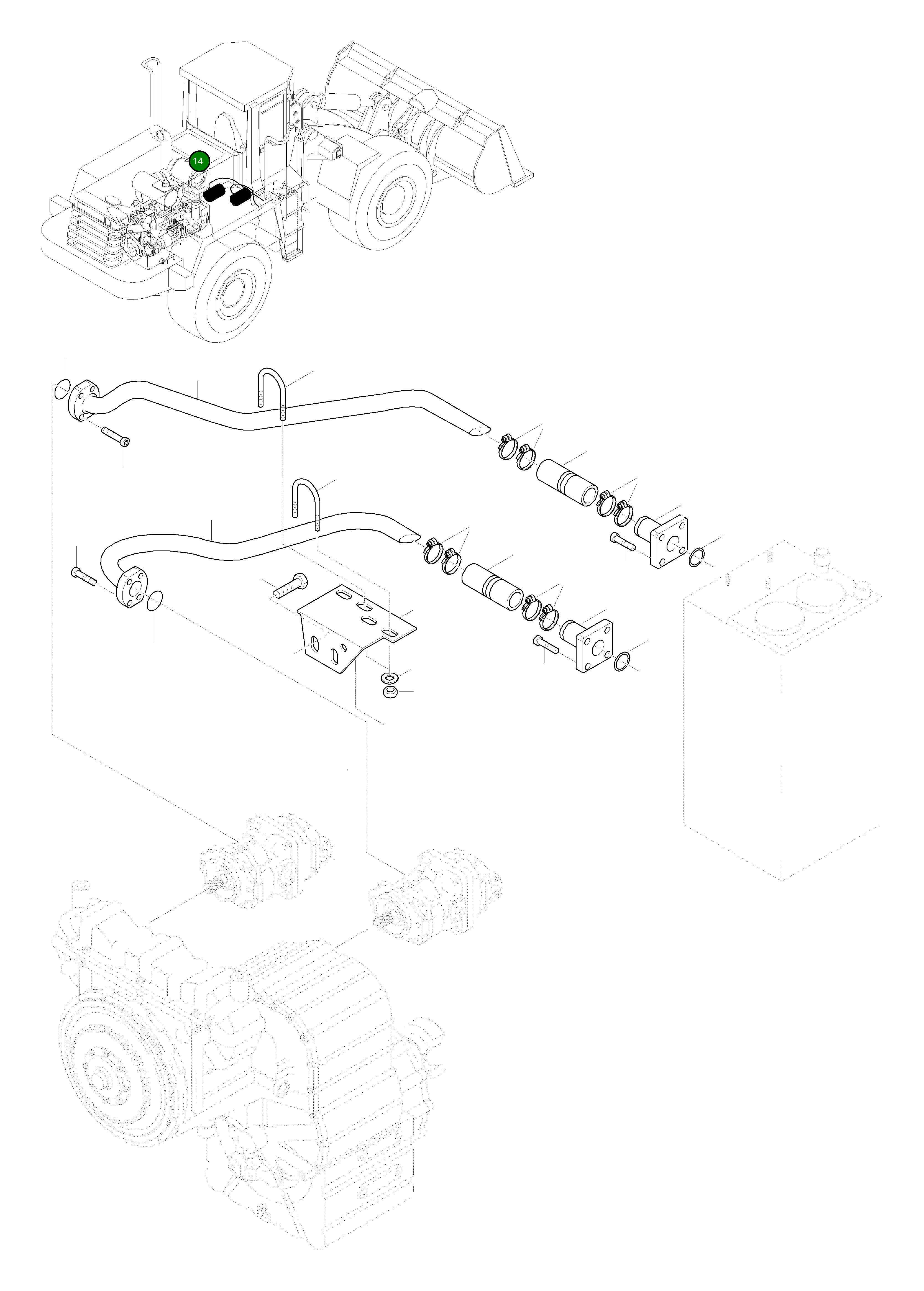 14