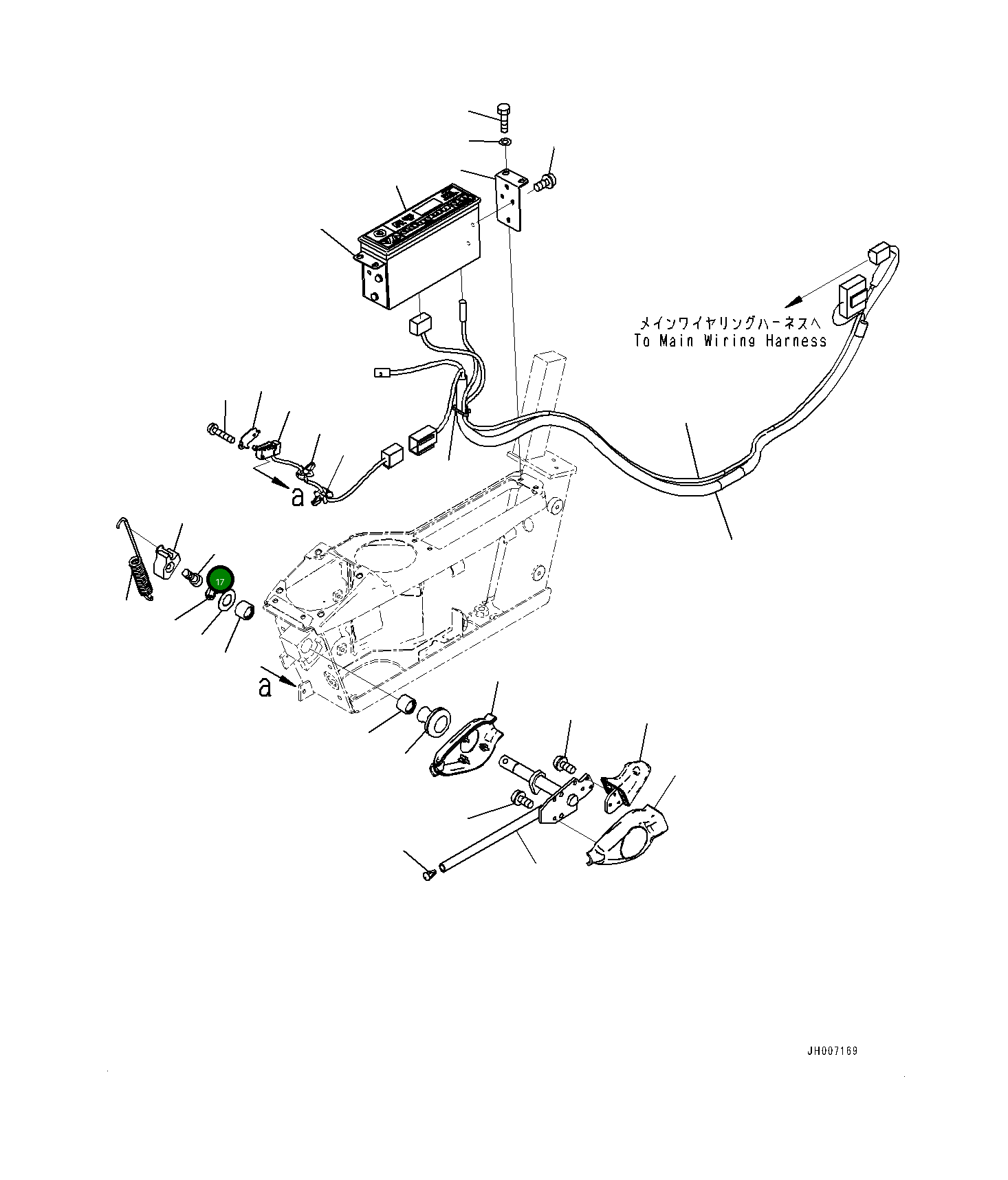 メインワイヤリングハーネスへ
To Main Wiring Harness

a

17

a

JH007169