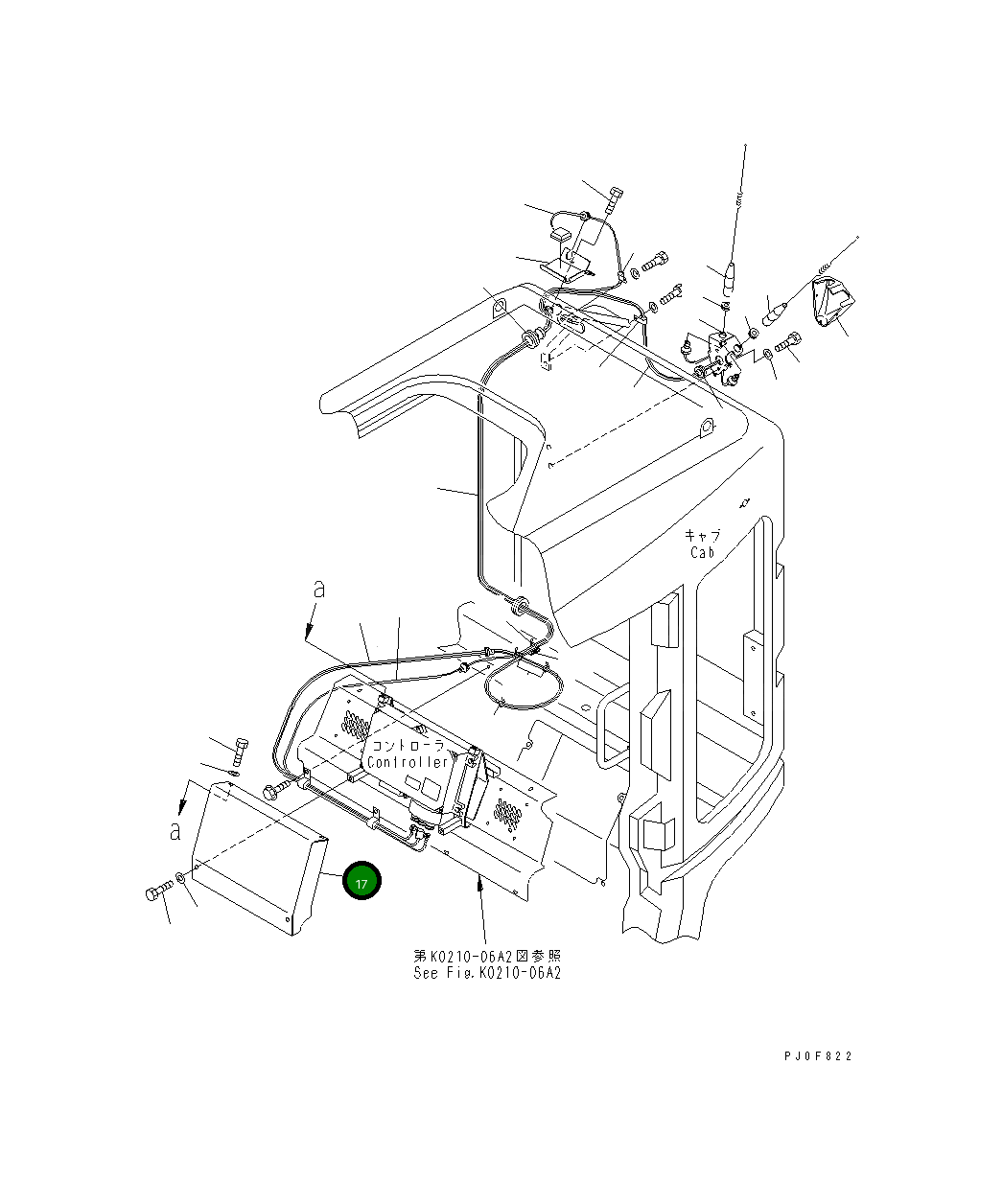 キャブ
Cab

a

コントローラ
Controller

a

17

第K0210-06A2図参照
See Fig.K0210-06A2

PJ0F822