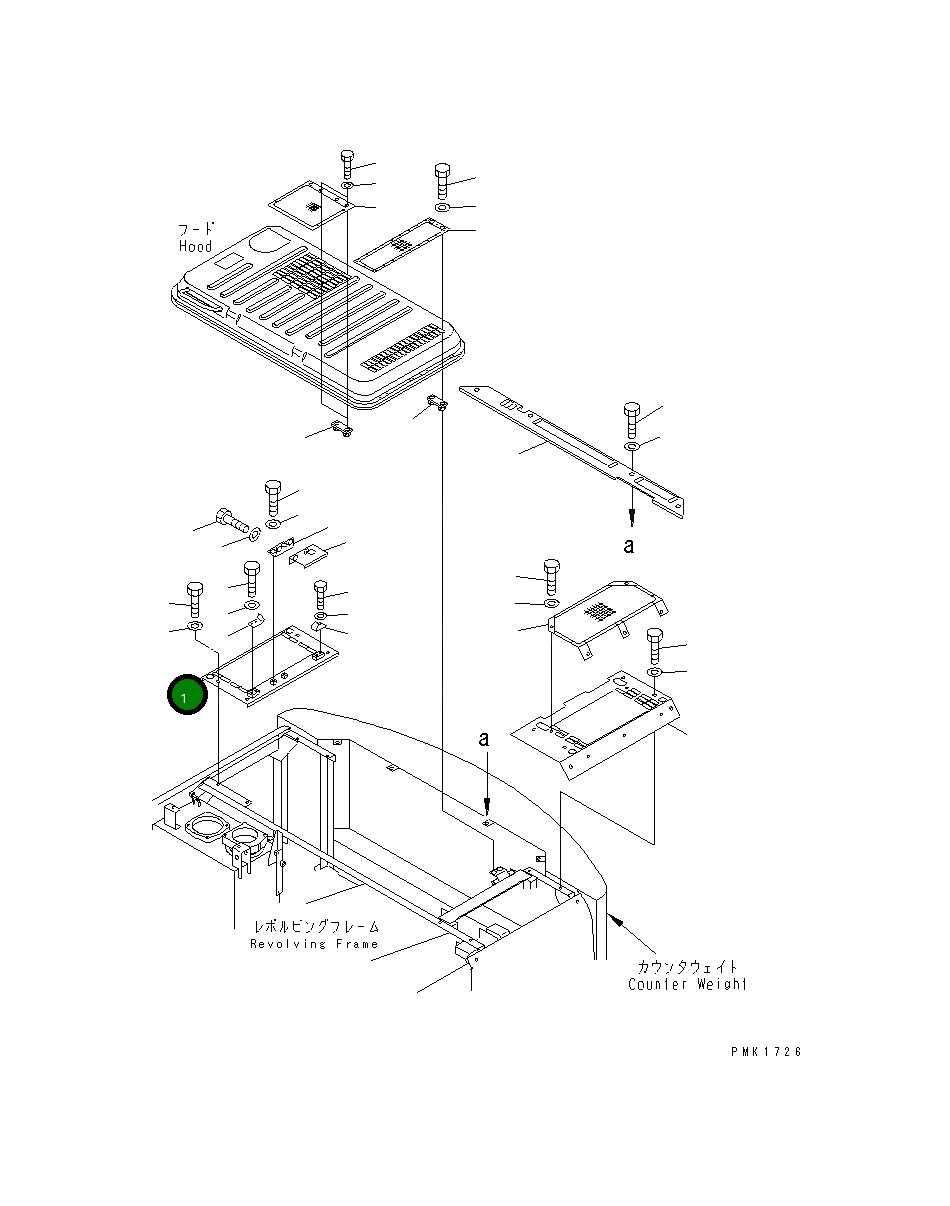 フード
Hood

a

1

a

レボルビングフレーム
Revolving Frame

カウンタウェイト
Counter Weight

PMK1726