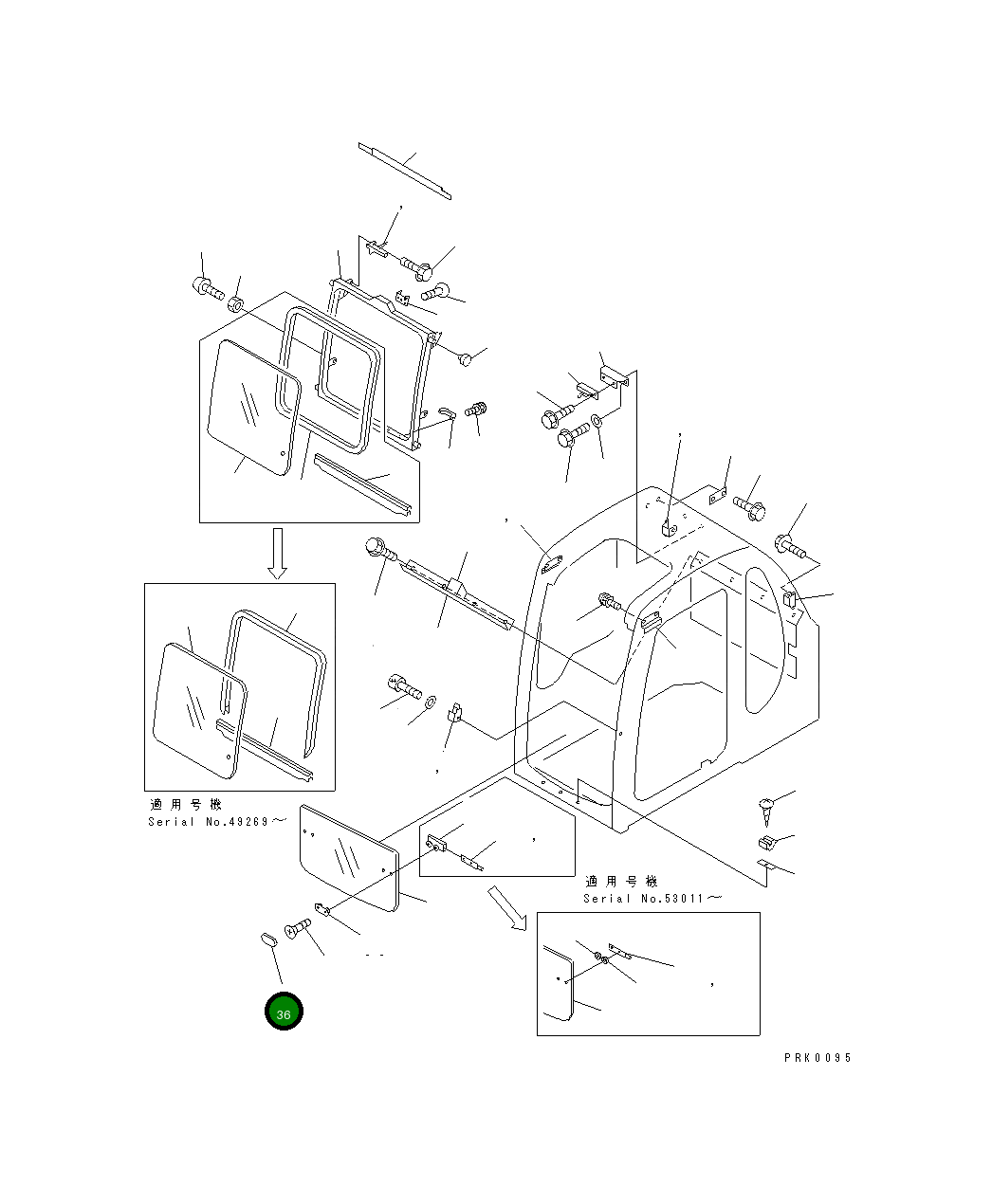 適用号機
Serial No.49269～

適用号機
Serial No.53011～

36

PRK0095