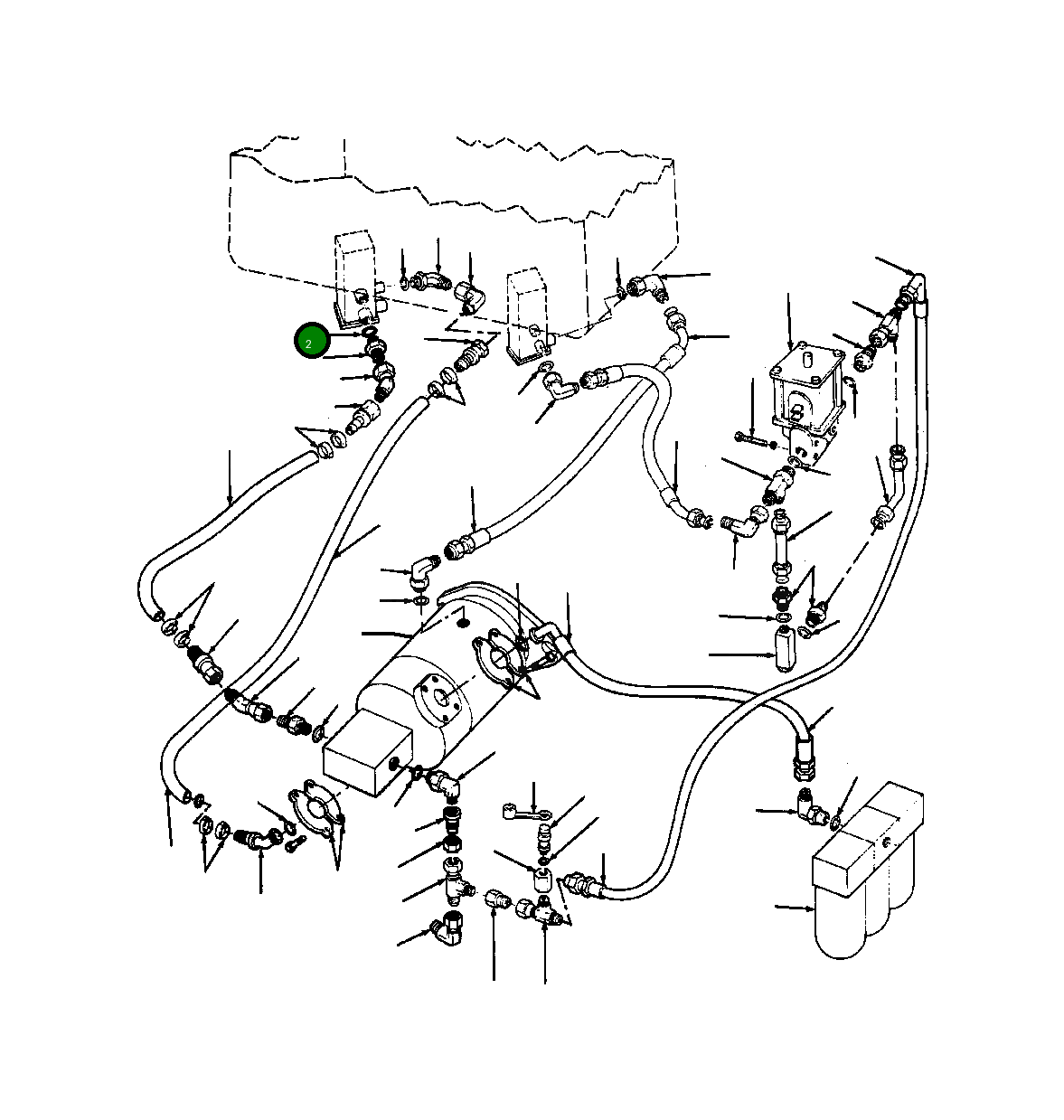 2