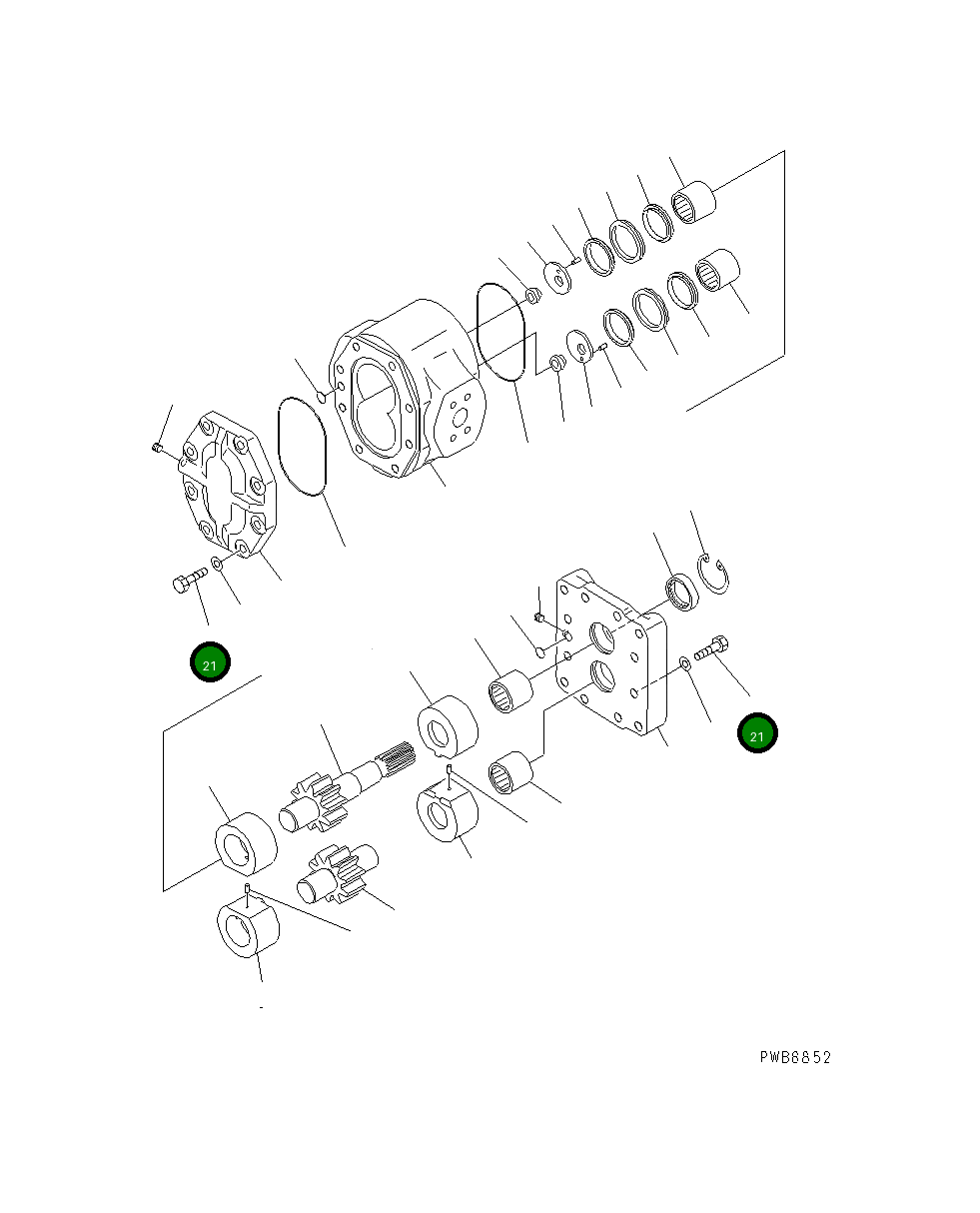 21

21

PWB8852