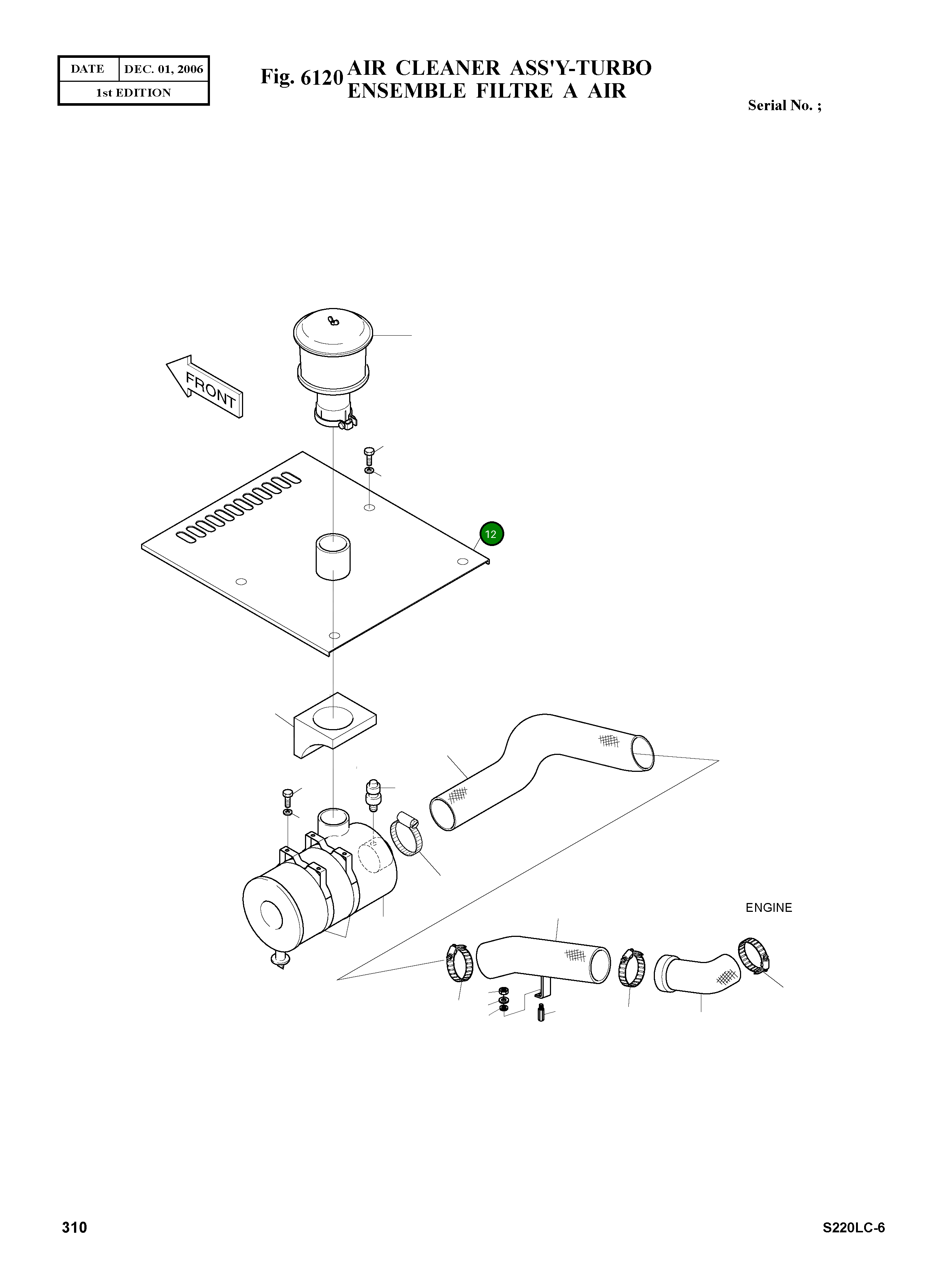 | DATE | DEC. 01, 2006 |
|---|---|
| 1st EDITION | |

Fig. 6120 AIR CLEANER ASS'Y-TURBO
ENSEMBLE FILTRE A AIR

Serial No. ;

FRONT

12

ENGINE

310

S220LC-6