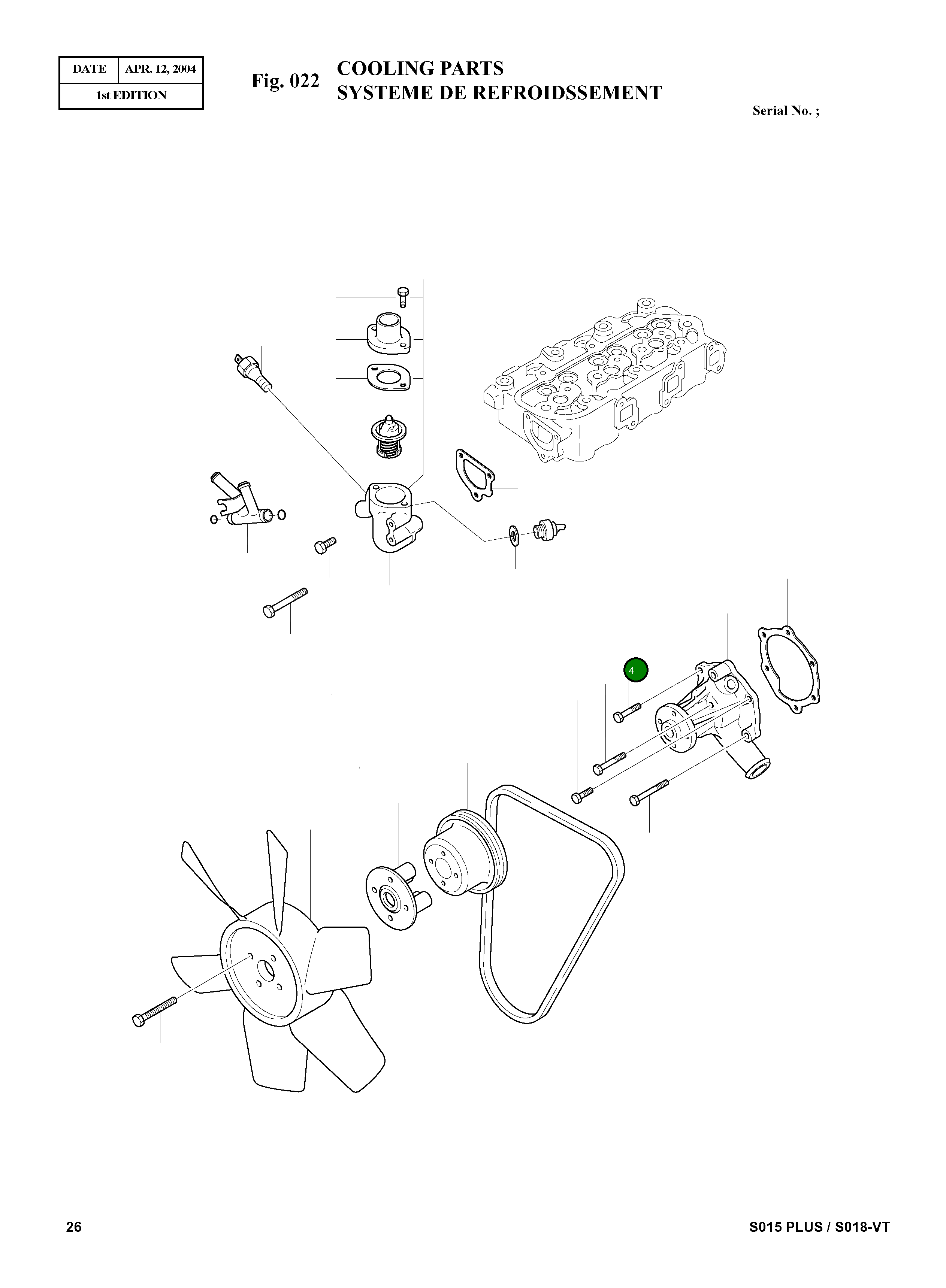 | DATE | APR. 12, 2004 |
|---|---|
| 1st EDITION | |

Fig. 022 COOLING PARTS
SYSTEME DE REFROIDSSEMENT

Serial No. ;

4

26

S015 PLUS / S018-VT