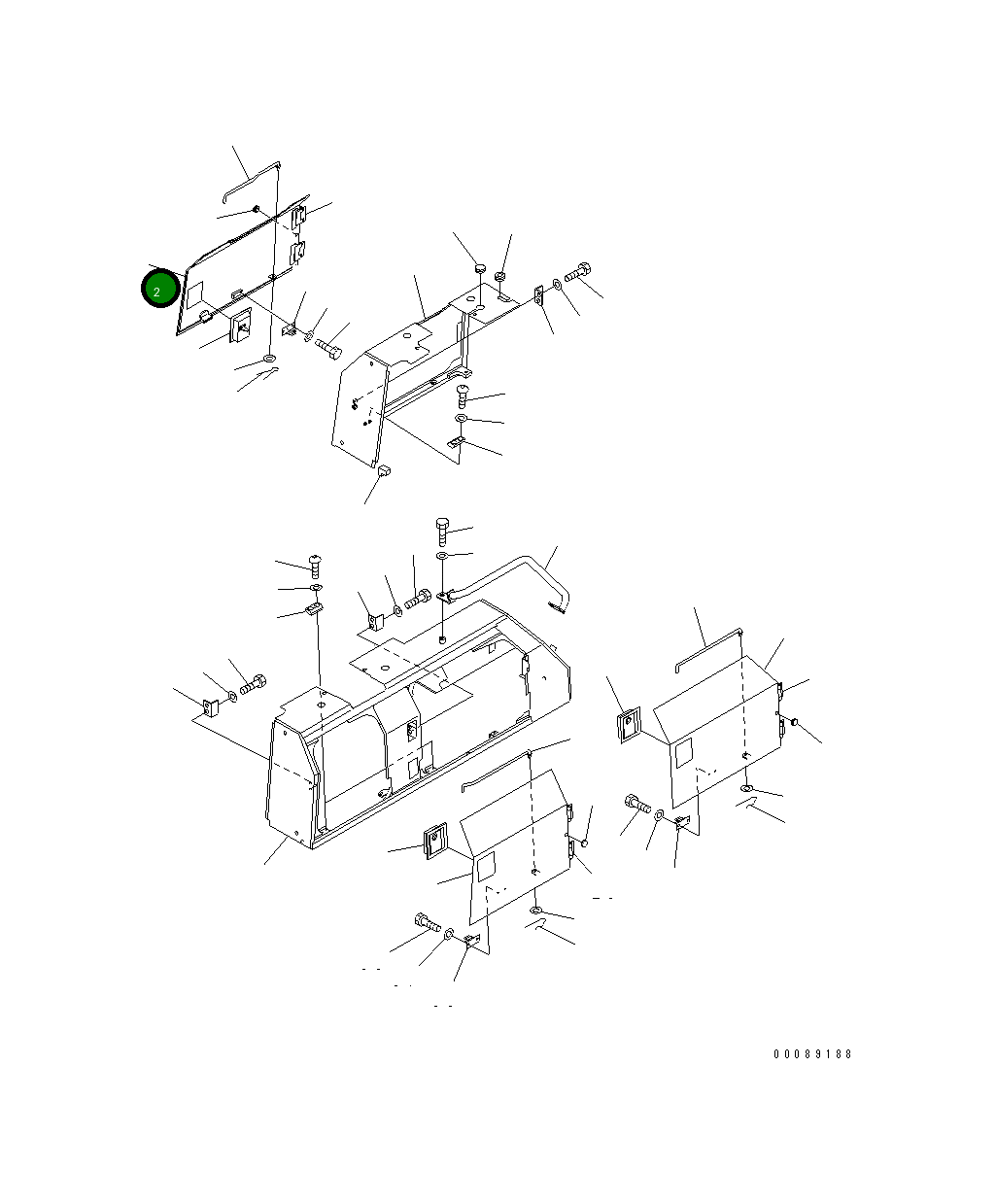 2

00089188