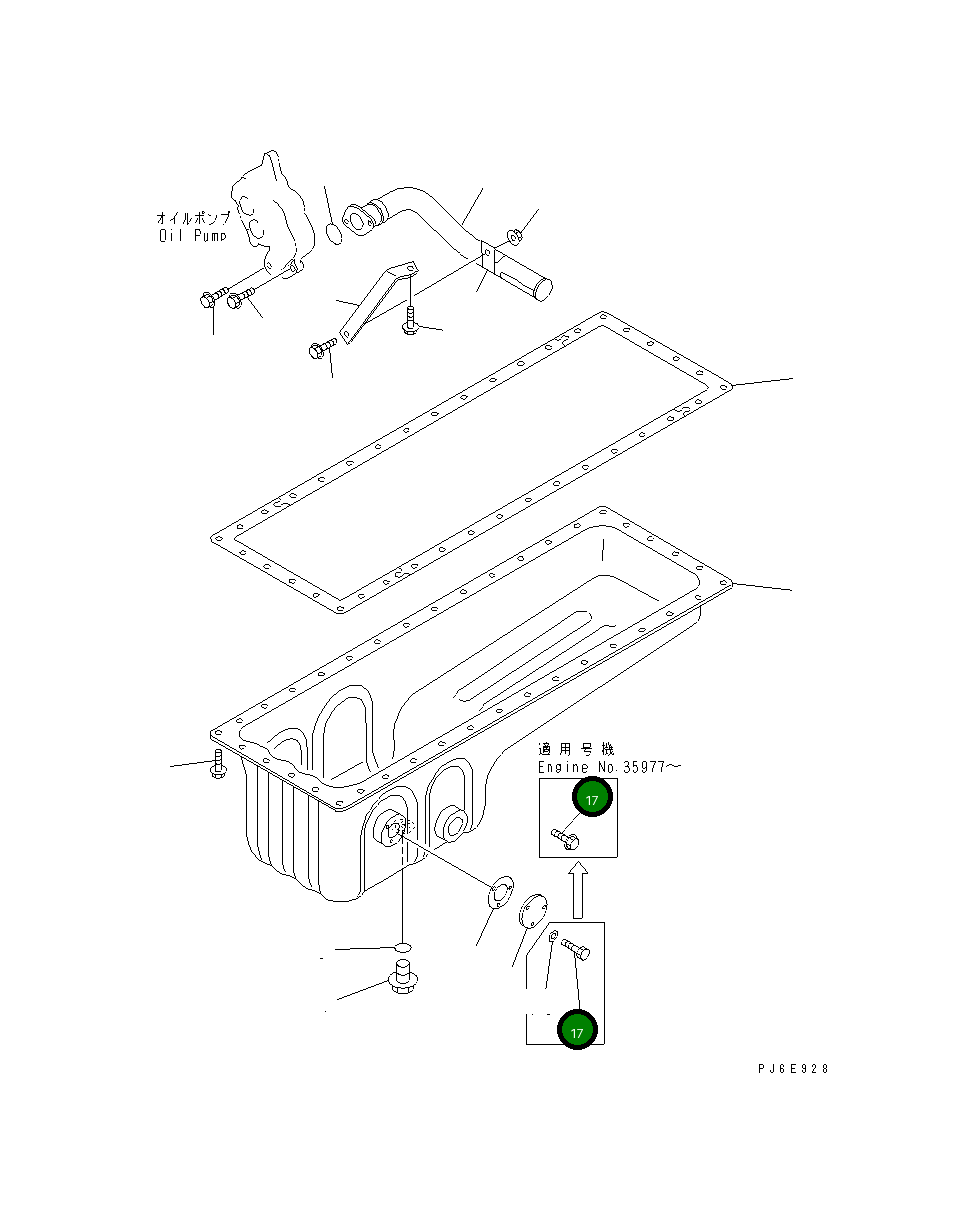 オイルポンプ
Oil Pump

適用号機
Engine No.35977～

17

17

PJ6E928