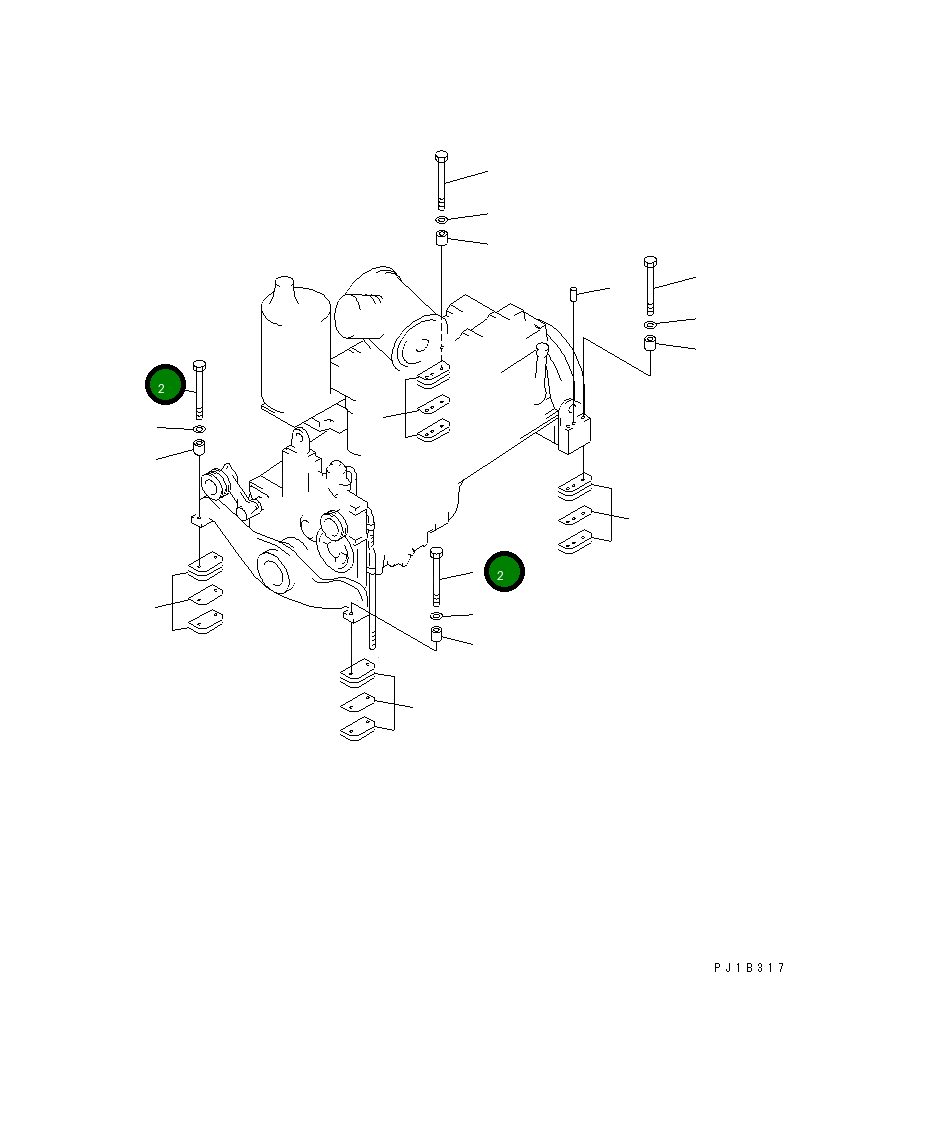 2

2

PJ1B317