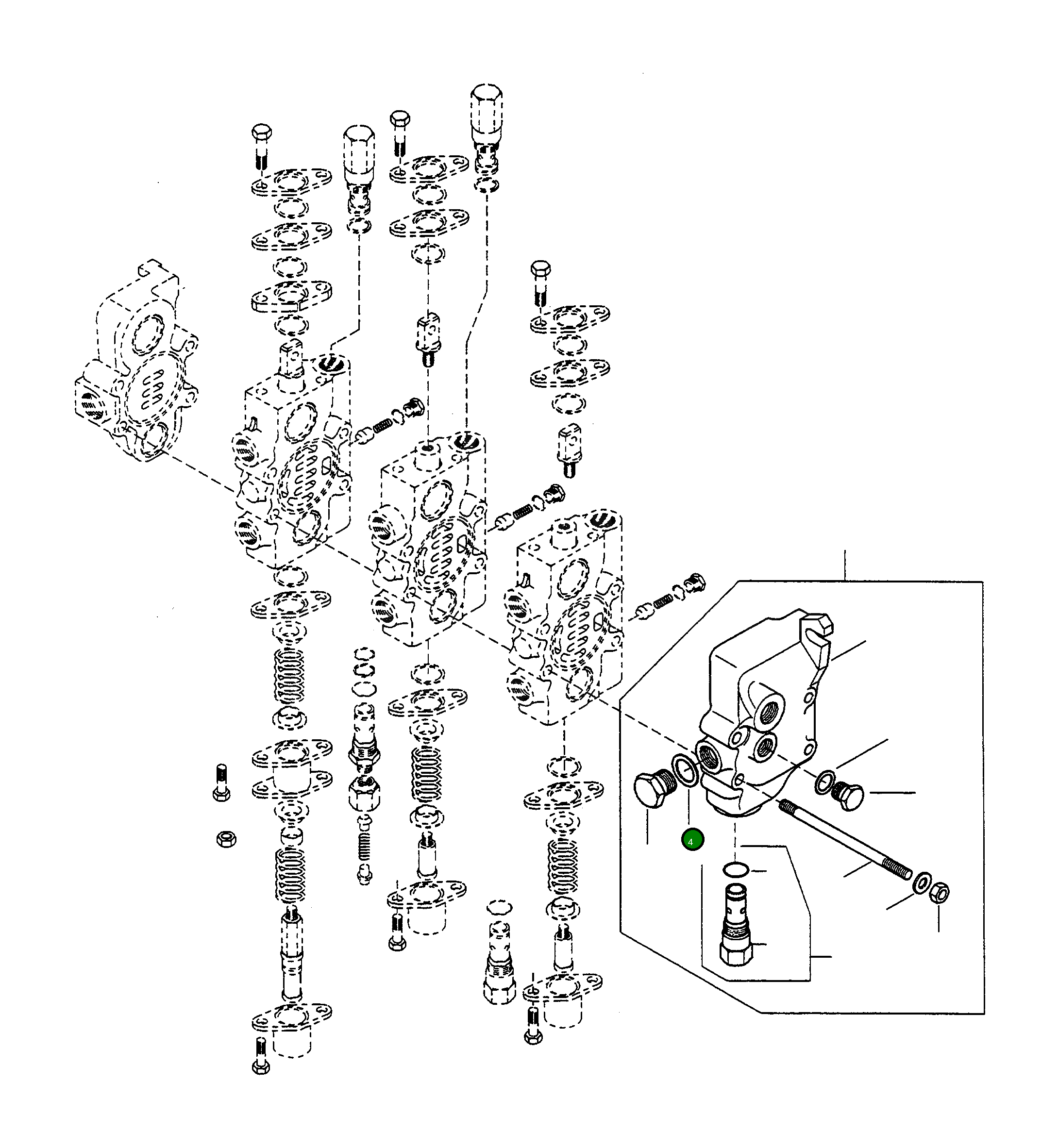 4